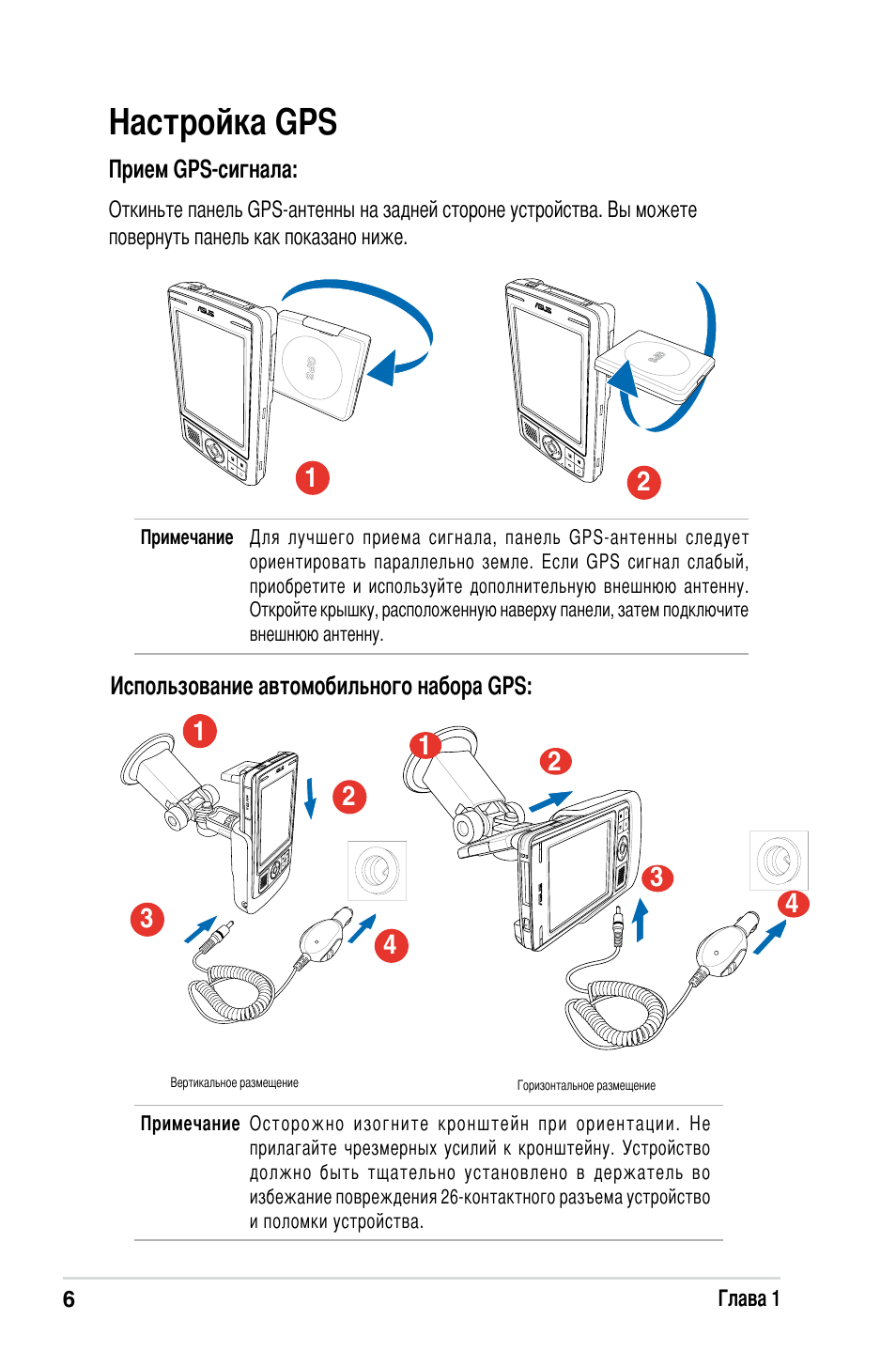 Настройка GPS

Прием GPS-сигнала:

Откиньте панель GPS-антенны на задней стороне устройства. Вы можете повернуть панель как показано ниже.

1

2

Примечание Для лучшего приема сигнала, панель GPS-антенны следует ориентировать параллельно земле. Если GPS сигнал слабый, приобретите и используйте дополнительную внешнюю антенну. Откройте крышку, расположенную наверху панели, затем подключите внешнюю антенну.

Использование автомобильного набора GPS:

1

2

3

4

1

2

3

4

Вертикальное размещение

Горизонтальное размещение

Примечание Осторожно изогните кронштейн при ориентации. Не прилагайте чрезмерных усилий к кронштейну. Устройство должно быть тщательно установлено в держатель во избежание повреждения 26-контактного разъема устройство и поломки устройства.

6

Глава 1