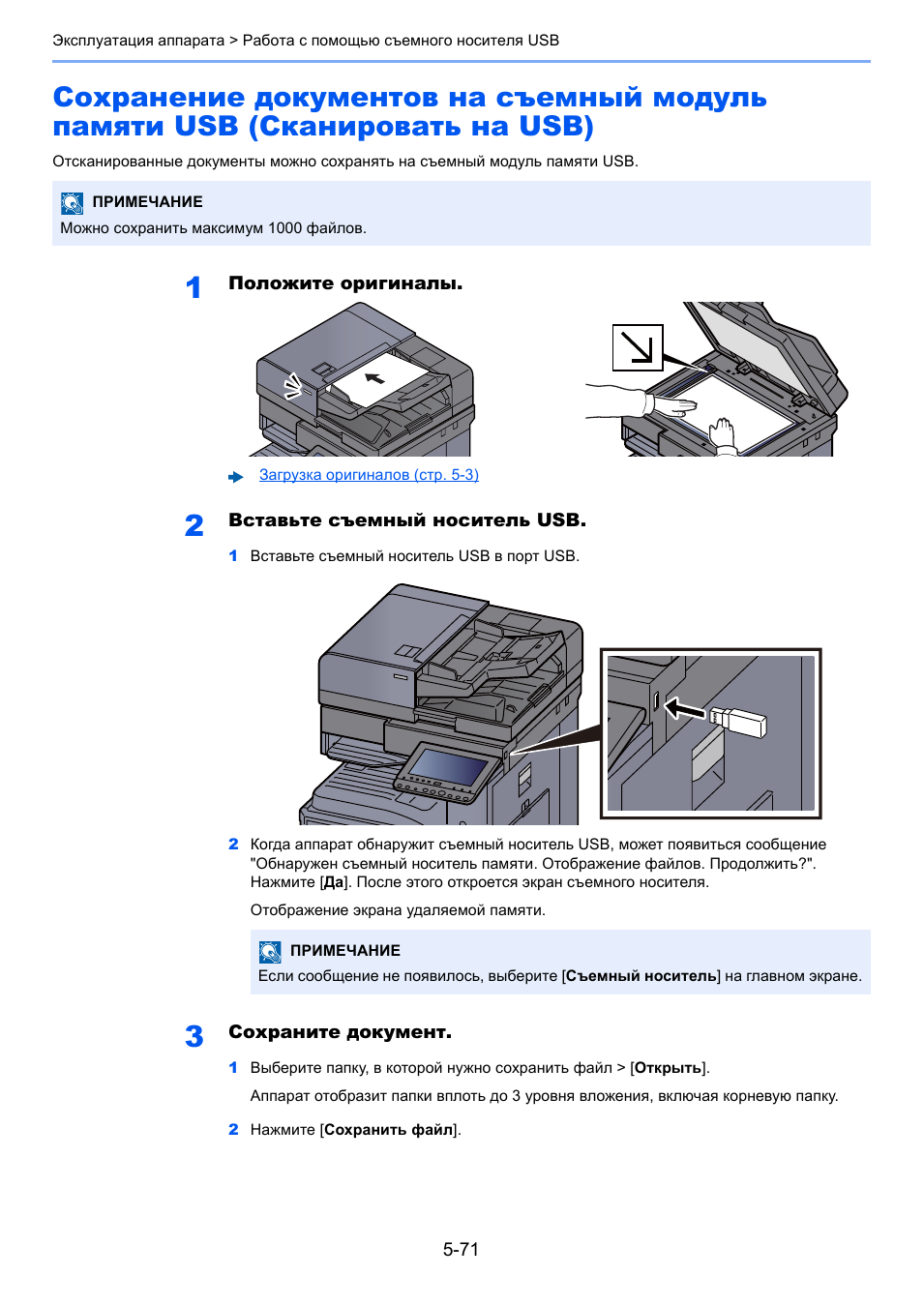 Эксплуатация аппарата > Работа с помощью съемного носителя USB

Сохранение документов на съемный модуль памяти USB (Сканировать на USB)

Отсканированные документы можно сохранять на съемный модуль памяти USB.

ПРИМЕЧАНИЕ
Можно сохранить максимум 1000 файлов.

1 Положите оригиналы.

Загрузка оригиналов (стр. 5-3)

2 Вставьте съемный носитель USB.

1 Вставьте съемный носитель USB в порт USB.

2 Когда аппарат обнаружит съемный носитель USB, может появиться сообщение "Обнаружен съемный носитель памяти. Отображение файлов. Продолжить?". Нажмите [Да]. После этого откроется экран съемного носителя.

Отображение экрана удаляемой памяти.

ПРИМЕЧАНИЕ
Если сообщение не появилось, выберите [Съемный носитель] на главном экране.

3 Сохраните документ.

1 Выберите папку, в которой нужно сохранить файл > [Открыть].

Аппарат отобразит папки вплоть до 3 уровня вложения, включая корневую папку.

2 Нажмите [Сохранить файл].

5-71