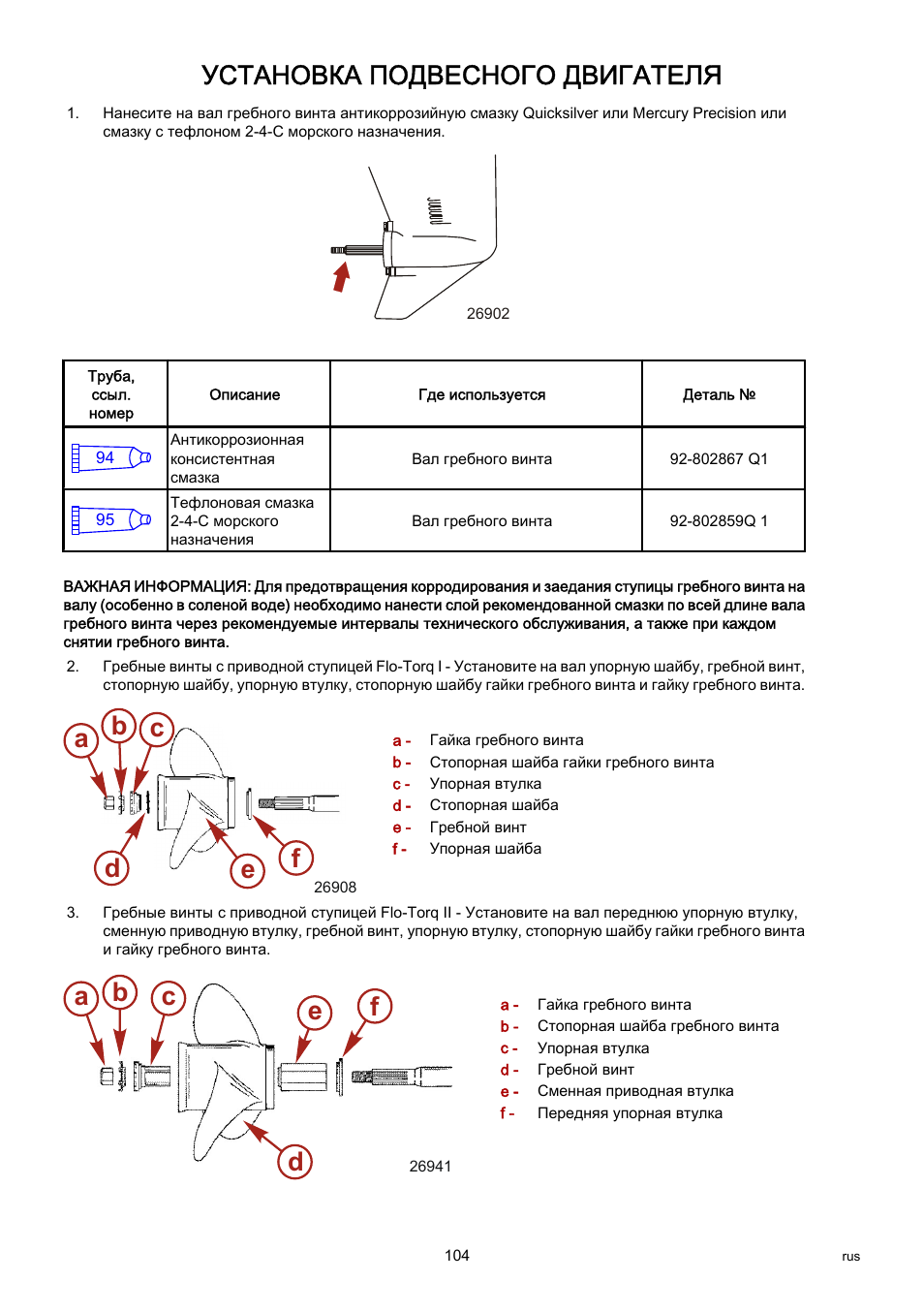 УСТАНОВКА ПОДВЕСНОГО ДВИГАТЕЛЯ

1. Нанесите на вал гребного винта антикоррозийную смазку Quicksilver или Mercury Precision или смазку с тефлоном 2-4-C морского назначения.

26902

| Труба, ссыл. номер | Описание | Где используется | Деталь № |
|---|---|---|---|
| 94 | Антикоррозионная консистентная смазка | Вал гребного винта | 92-802867 Q1 |
| 95 | Тефлоновая смазка 2-4-C морского назначения | Вал гребного винта | 92-802859Q 1 |

ВАЖНАЯ ИНФОРМАЦИЯ: Для предотвращения корродирования и заедания ступицы гребного винта на валу (особенно в соленой воде) необходимо нанести слой рекомендованной смазки по всей длине вала гребного винта через рекомендуемые интервалы технического обслуживания, а также при каждом снятии гребного винта.

2. Гребные винты с приводной ступицей Flo-Torq I - Установите на вал упорную шайбу, гребной винт, стопорную шайбу, упорную втулку, стопорную шайбу гайки гребного винта и гайку гребного винта.

a b c d e f
26908

a - Гайка гребного винта
b - Стопорная шайба гайки гребного винта
c - Упорная втулка
d - Стопорная шайба
e - Гребной винт
f - Упорная шайба

3. Гребные винты с приводной ступицей Flo-Torq II - Установите на вал переднюю упорную втулку, сменную приводную втулку, гребной винт, упорную втулку, стопорную шайбу гайки гребного винта и гайку гребного винта.

a b c e f d
26941

a - Гайка гребного винта
b - Стопорная шайба гребного винта
c - Упорная втулка
d - Гребной винт
e - Сменная приводная втулка
f - Передняя упорная втулка

104

rus