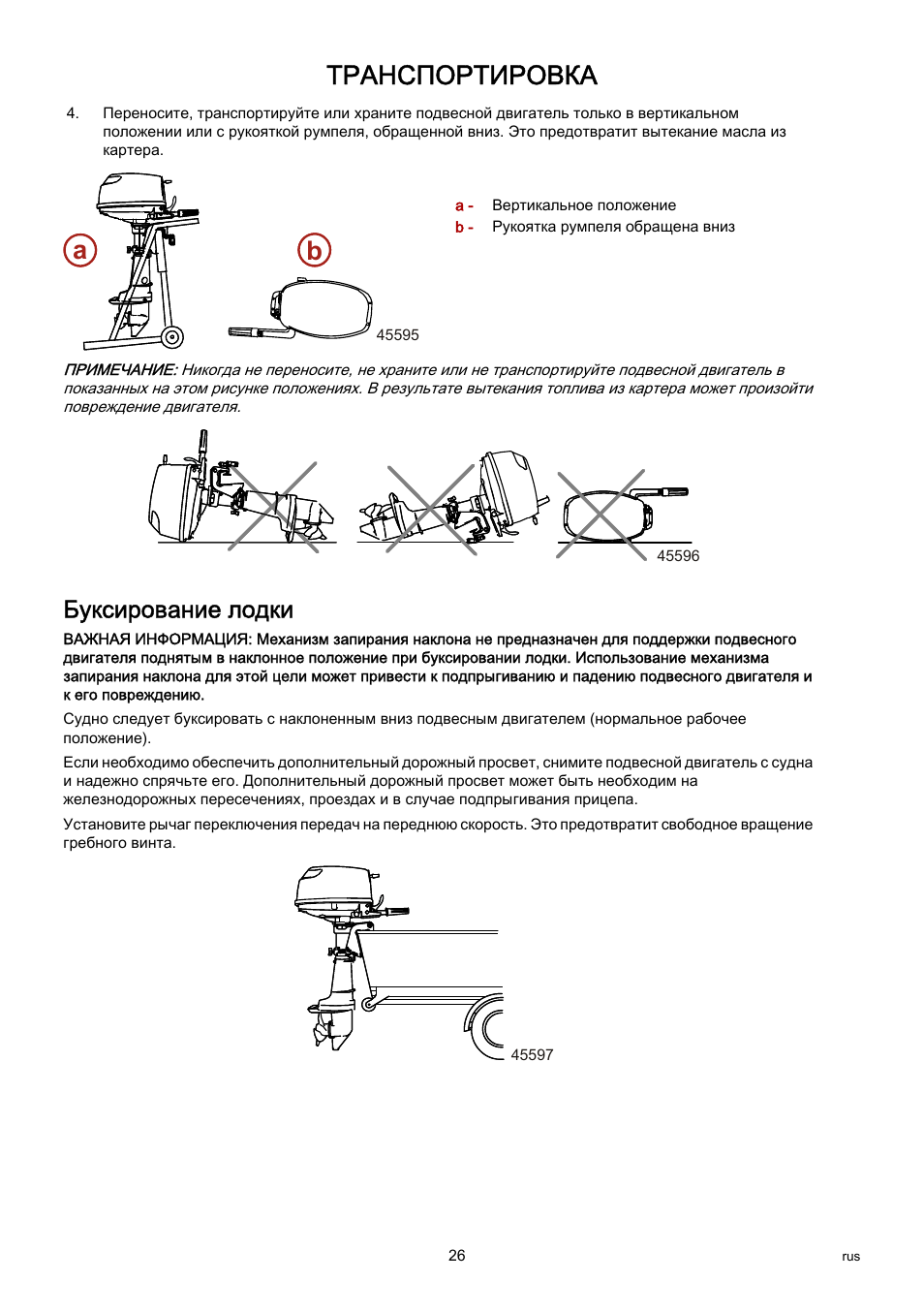 ТРАНСПОРТИРОВКА

4. Переносите, транспортируйте или храните подвесной двигатель только в вертикальном положении или с рукояткой румпеля, обращенной вниз. Это предотвратит вытекание масла из картера.

a

b

45595

a - Вертикальное положение
b - Рукоятка румпеля обращена вниз

ПРИМЕЧАНИЕ: Никогда не переносите, не храните или не транспортируйте подвесной двигатель в показанных на этом рисунке положениях. В результате вытекания топлива из картера может произойти повреждение двигателя.

45596

Буксирование лодки

ВАЖНАЯ ИНФОРМАЦИЯ: Механизм запирания наклона не предназначен для поддержки подвесного двигателя поднятым в наклонное положение при буксировании лодки. Использование механизма запирания наклона для этой цели может привести к подпрыгиванию и падению подвесного двигателя и к его повреждению.

Судно следует буксировать с наклоненным вниз подвесным двигателем (нормальное рабочее положение).

Если необходимо обеспечить дополнительный дорожный просвет, снимите подвесной двигатель с судна и надежно спрячьте его. Дополнительный дорожный просвет может быть необходим на железнодорожных пересечениях, проездах и в случае подпрыгивания прицепа.

Установите рычаг переключения передач на переднюю скорость. Это предотвратит свободное вращение гребного винта.

45597

26

rus