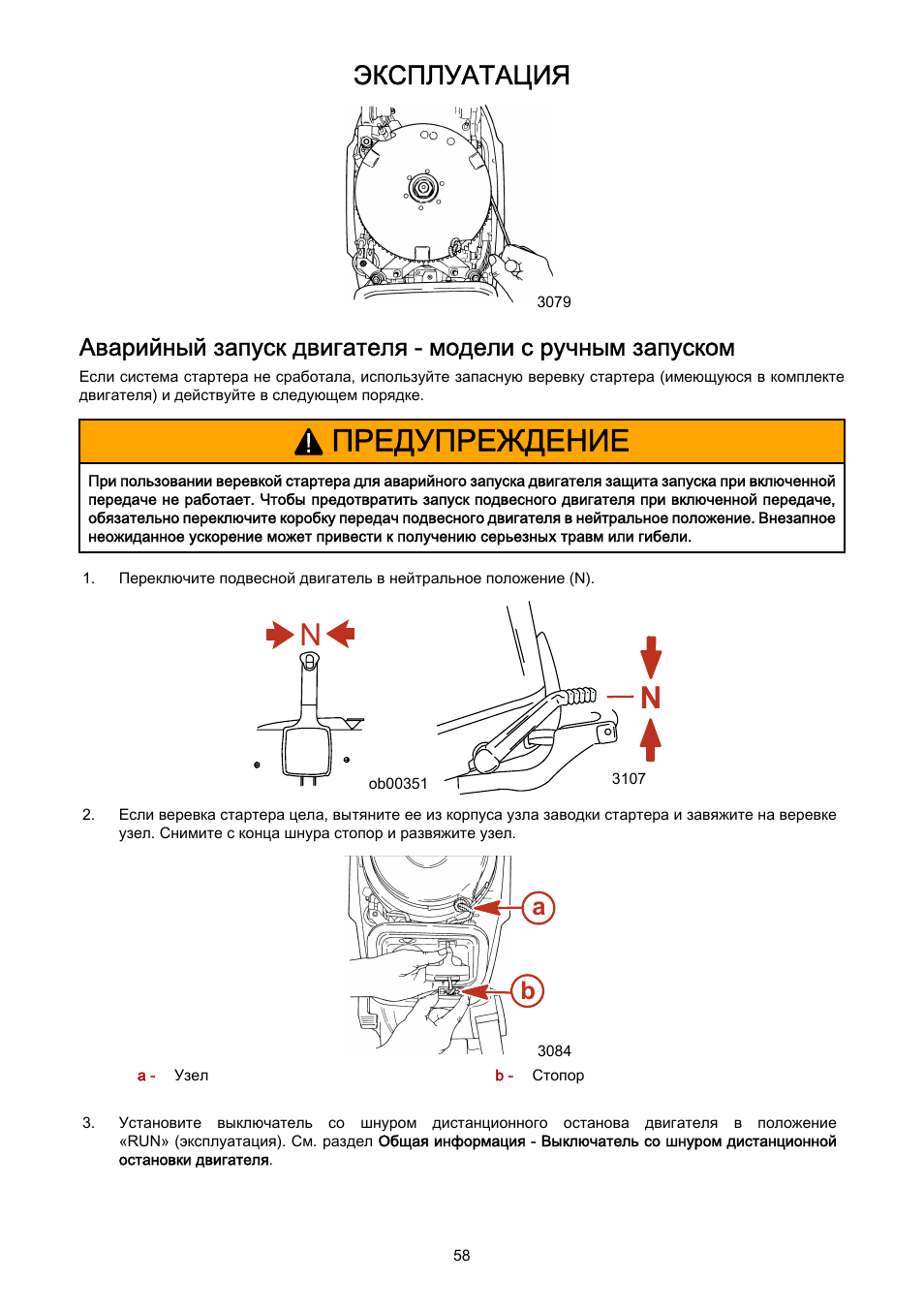 ЭКСПЛУАТАЦИЯ

3079

Аварийный запуск двигателя - модели с ручным запуском

Если система стартера не сработала, используйте запасную веревку стартера (имеющуюся в комплекте двигателя) и действуйте в следующем порядке.

ПРЕДУПРЕЖДЕНИЕ

При пользовании веревкой стартера для аварийного запуска двигателя защита запуска при включенной передаче не работает. Чтобы предотвратить запуск подвесного двигателя при включенной передаче, обязательно переключите коробку передач подвесного двигателя в нейтральное положение. Внезапное неожиданное ускорение может привести к получению серьезных травм или гибели.

1. Переключите подвесной двигатель в нейтральное положение (N).

N

ob00351

N

3107

2. Если веревка стартера цела, вытяните ее из корпуса узла заводки стартера и завяжите на веревке узел. Снимите с конца шнура стопор и развяжите узел.

a

b

3084

a - Узел

b - Стопор

3. Установите выключатель со шнуром дистанционного останова двигателя в положение «RUN» (эксплуатация). См. раздел Общая информация - Выключатель со шнуром дистанционной остановки двигателя.

58