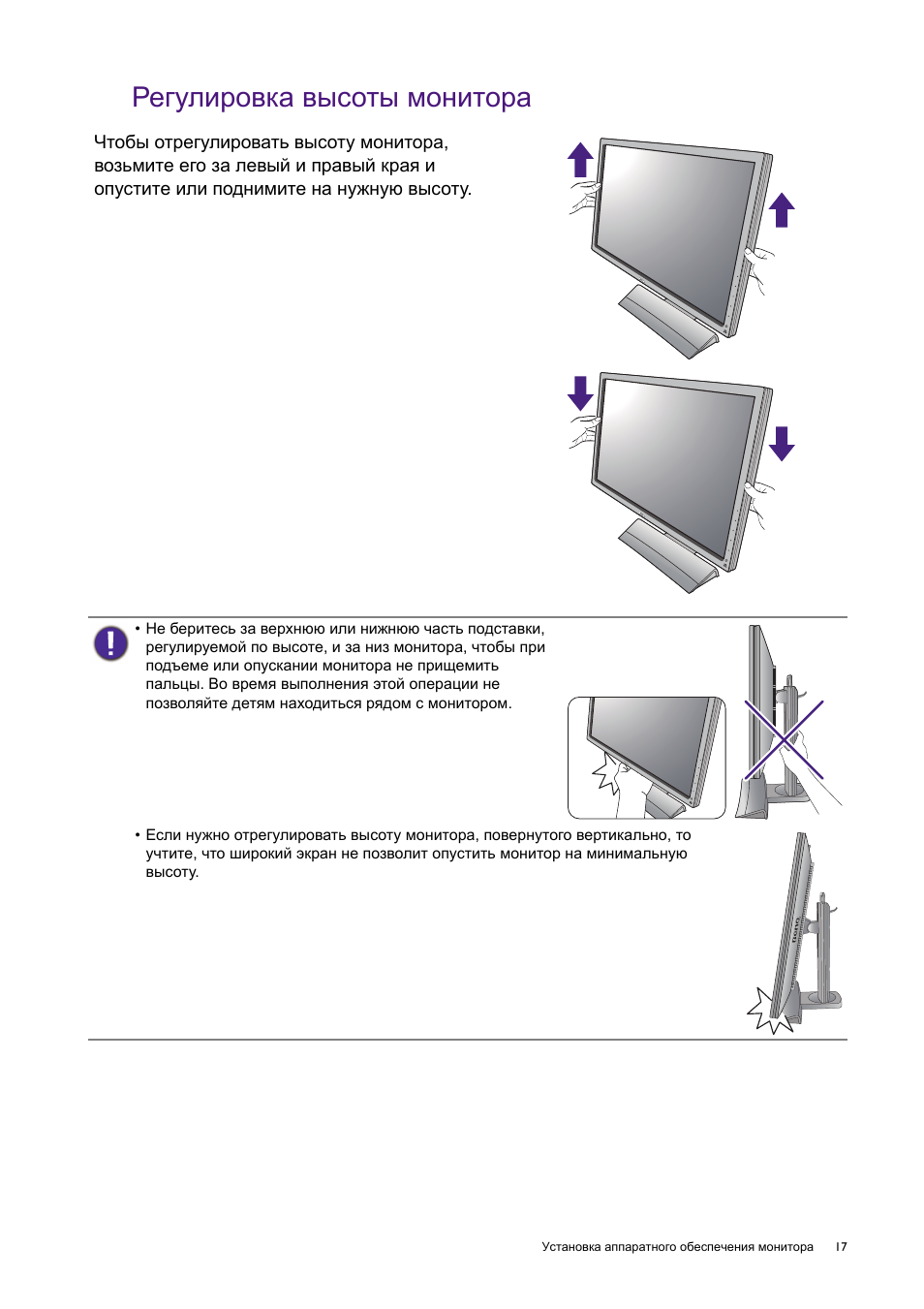 Регулировка высоты монитора

Чтобы отрегулировать высоту монитора, возьмите его за левый и правый края и опустите или поднимите на нужную высоту.

• Не беритесь за верхнюю или нижнюю часть подставки, регулируемой по высоте, и за низ монитора, чтобы при подъеме или опускании монитора не прищемить пальцы. Во время выполнения этой операции не позволяйте детям находиться рядом с монитором.

• Если нужно отрегулировать высоту монитора, повернутого вертикально, то учтите, что широкий экран не позволит опустить монитор на минимальную высоту.

BenQ

Установка аппаратного обеспечения монитора 17