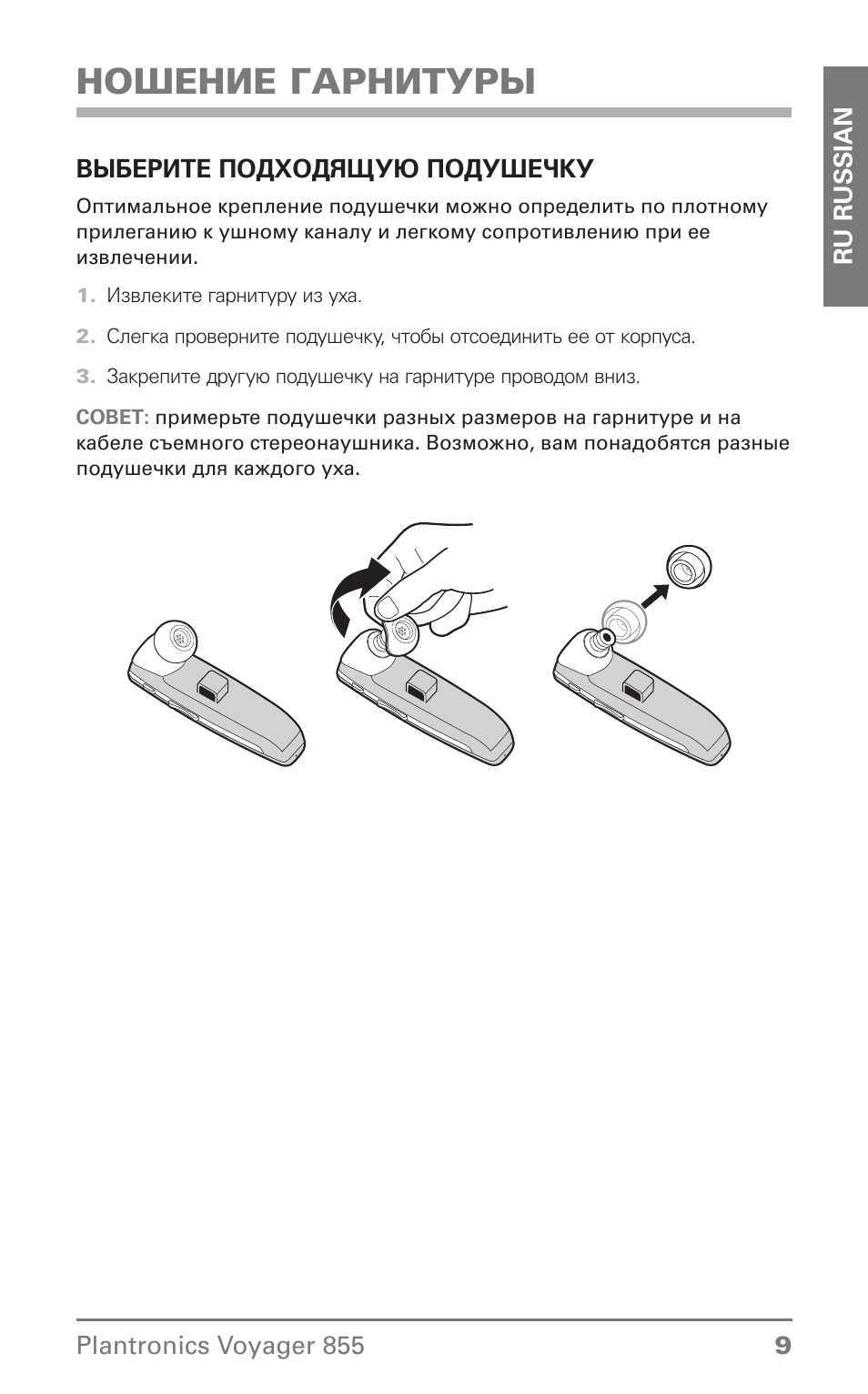 НОШЕНИЕ ГАРНИТУРЫ

RU RUSSIAN

ВЫБЕРИТЕ ПОДХОДЯЩУЮ ПОДУШЕЧКУ

Оптимальное крепление подушечки можно определить по плотному прилеганию к ушному каналу и легкому сопротивлению при ее извлечении.

1. Извлеките гарнитуру из уха.

2. Слегка проверните подушечку, чтобы отсоединить ее от корпуса.

3. Закрепите другую подушечку на гарнитуре проводом вниз.

СОВЕТ: примерьте подушечки разных размеров на гарнитуре и на кабеле съемного стереонаушника. Возможно, вам понадобятся разные подушечки для каждого уха.

Plantronics Voyager 855 9