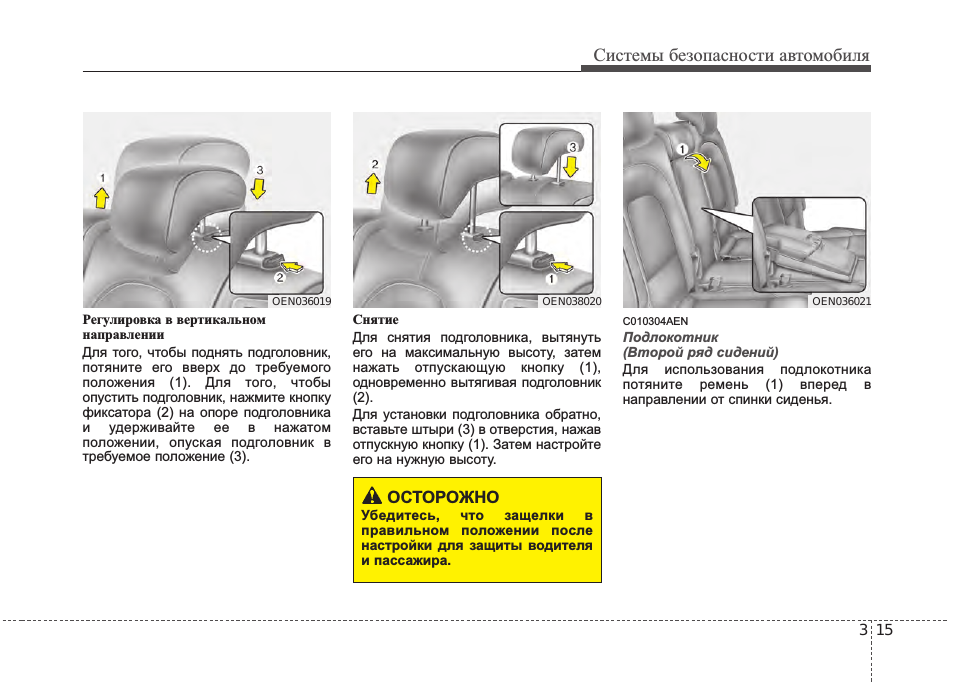 Системы безопасности автомобиля

1
3
2
OEN036019

Регулировка в вертикальном направлении
Для того, чтобы поднять подголовник, потяните его вверх до требуемого положения (1). Для того, чтобы опустить подголовник, нажмите кнопку фиксатора (2) на опоре подголовника и удерживайте ее в нажатом положении, опуская подголовник в требуемое положение (3).

2
3
1
OEN038020

Снятие
Для снятия подголовника, вытянуть его на максимальную высоту, затем нажать отпускающую кнопку (1), одновременно вытягивая подголовник (2).
Для установки подголовника обратно, вставьте штыри (3) в отверстия, нажав отпускную кнопку (1). Затем настройте его на нужную высоту.

ОСТОРОЖНО
Убедитесь, что защелки в правильном положении после настройки для защиты водителя и пассажира.

1
OEN036021

C010304AEN
Подлокотник
(Второй ряд сидений)
Для использования подлокотника потяните ремень (1) вперед в направлении от спинки сиденья.

3 15