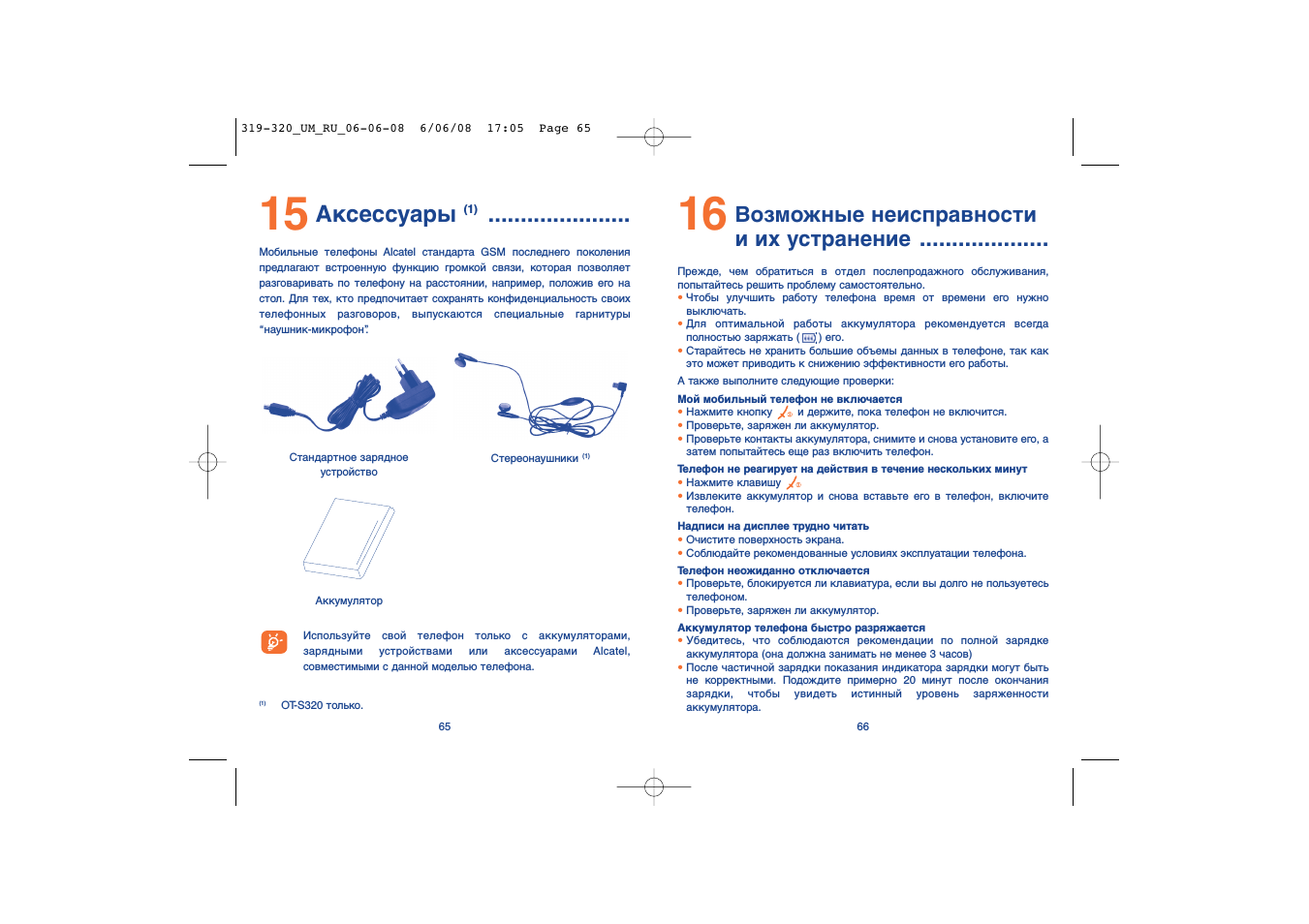 319-320_UM_RU_06-06-08 6/06/08 17:05 Page 65

15 Аксессуары $^{(1)}$ ......................

Мобильные телефоны Alcatel стандарта GSM последнего поколения предлагают встроенную функцию громкой связи, которая позволяет разговаривать по телефону на расстоянии, например, положив его на стол. Для тех, кто предпочитает сохранять конфиденциальность своих телефонных разговоров, выпускаются специальные гарнитуры "наушник-микрофон".

Стандартное зарядное устройство

Стереонаушники $^{(1)}$

Аккумулятор

Используйте свой телефон только с аккумуляторами, зарядными устройствами или аксессуарами Alcatel, совместимыми с данной моделью телефона.

$^{(1)}$ OT-S320 только.

65

16 Возможные неисправности и их устранение ....................

Прежде, чем обратиться в отдел послепродажного обслуживания, попытайтесь решить проблему самостоятельно.
• Чтобы улучшить работу телефона время от времени его нужно выключать.
• Для оптимальной работы аккумулятора рекомендуется всегда полностью заряжать ( ) его.
• Старайтесь не хранить большие объемы данных в телефоне, так как это может приводить к снижению эффективности его работы.

А также выполните следующие проверки:

Мой мобильный телефон не включается
• Нажмите кнопку и держите, пока телефон не включится.
• Проверьте, заряжен ли аккумулятор.
• Проверьте контакты аккумулятора, снимите и снова установите его, а затем попытайтесь еще раз включить телефон.

Телефон не реагирует на действия в течение нескольких минут
• Нажмите клавишу
• Извлеките аккумулятор и снова вставьте его в телефон, включите телефон.

Надписи на дисплее трудно читать
• Очистите поверхность экрана.
• Соблюдайте рекомендованные условиях эксплуатации телефона.

Телефон неожиданно отключается
• Проверьте, блокируется ли клавиатура, если вы долго не пользуетесь телефоном.
• Проверьте, заряжен ли аккумулятор.

Аккумулятор телефона быстро разряжается
• Убедитесь, что соблюдаются рекомендации по полной зарядке аккумулятора (она должна занимать не менее 3 часов)
• После частичной зарядки показания индикатора зарядки могут быть не корректными. Подождите примерно 20 минут после окончания зарядки, чтобы увидеть истинный уровень заряженности аккумулятора.

66