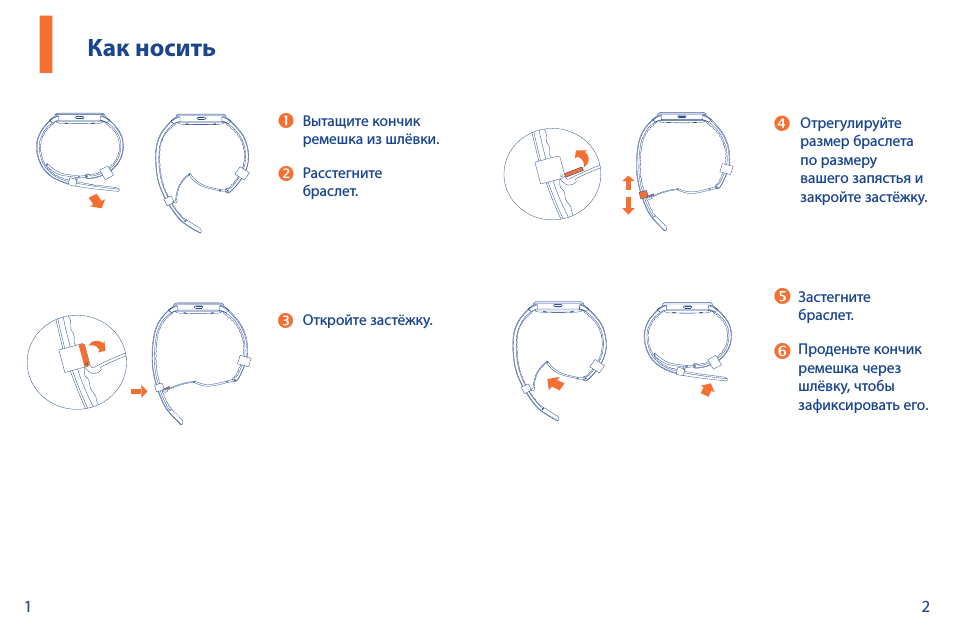 Как носить

1 Вытащите кончик ремешка из шлёвки.

2 Расстегните браслет.

3 Откройте застёжку.

4 Отрегулируйте размер браслета по размеру вашего запястья и закройте застёжку.

5 Застегните браслет.

6 Проденьте кончик ремешка через шлёвку, чтобы зафиксировать его.

1

2