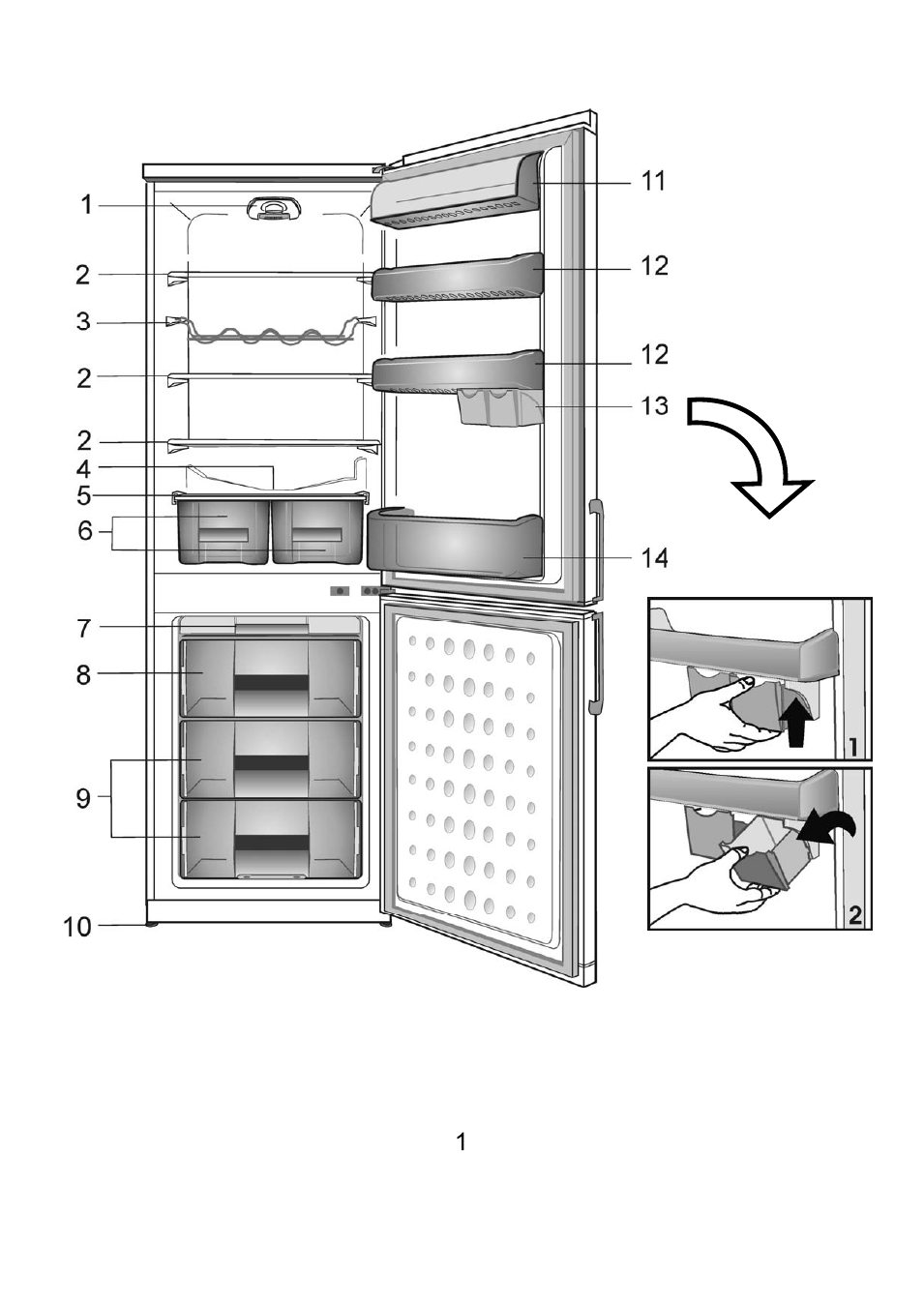 1
2
3
2
2
4
5
6
7
8
9
10
11
12
12
13
14

1

2

1