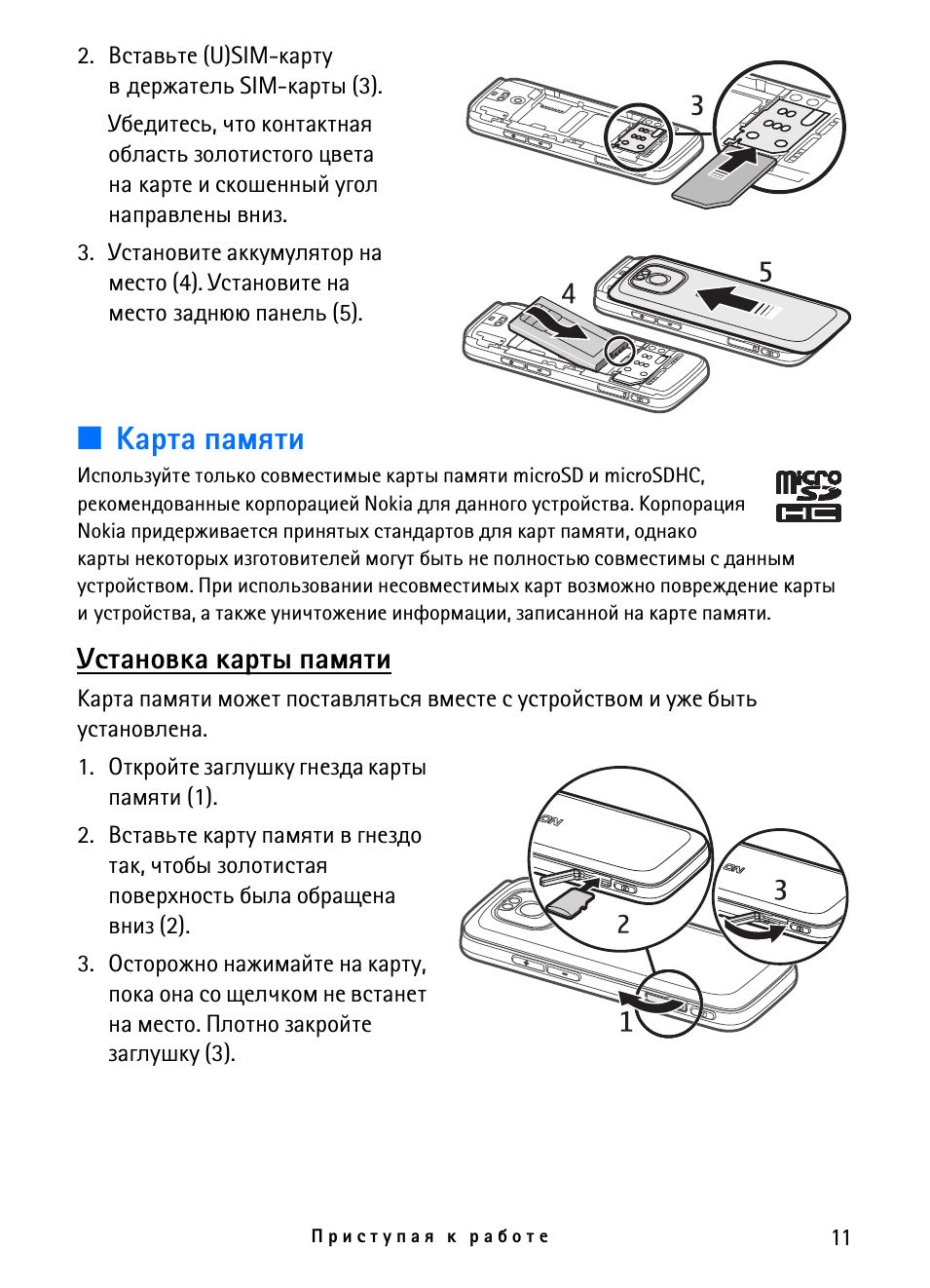 2. Вставьте (U)SIM-карту в держатель SIM-карты (3).

Убедитесь, что контактная область золотистого цвета на карте и скошенный угол направлены вниз.

3. Установите аккумулятор на место (4). Установите на место заднюю панель (5).

3

4

5

■ Карта памяти

Используйте только совместимые карты памяти microSD и microSDHC, рекомендованные корпорацией Nokia для данного устройства. Корпорация Nokia придерживается принятых стандартов для карт памяти, однако карты некоторых изготовителей могут быть не полностью совместимы с данным устройством. При использовании несовместимых карт возможно повреждение карты и устройства, а также уничтожение информации, записанной на карте памяти.

micro SD HC

Установка карты памяти

Карта памяти может поставляться вместе с устройством и уже быть установлена.

1. Откройте заглушку гнезда карты памяти (1).

2. Вставьте карту памяти в гнездо так, чтобы золотистая поверхность была обращена вниз (2).

3. Осторожно нажимайте на карту, пока она со щелчком не встанет на место. Плотно закройте заглушку (3).

2

3

1

Приступая к работе

11