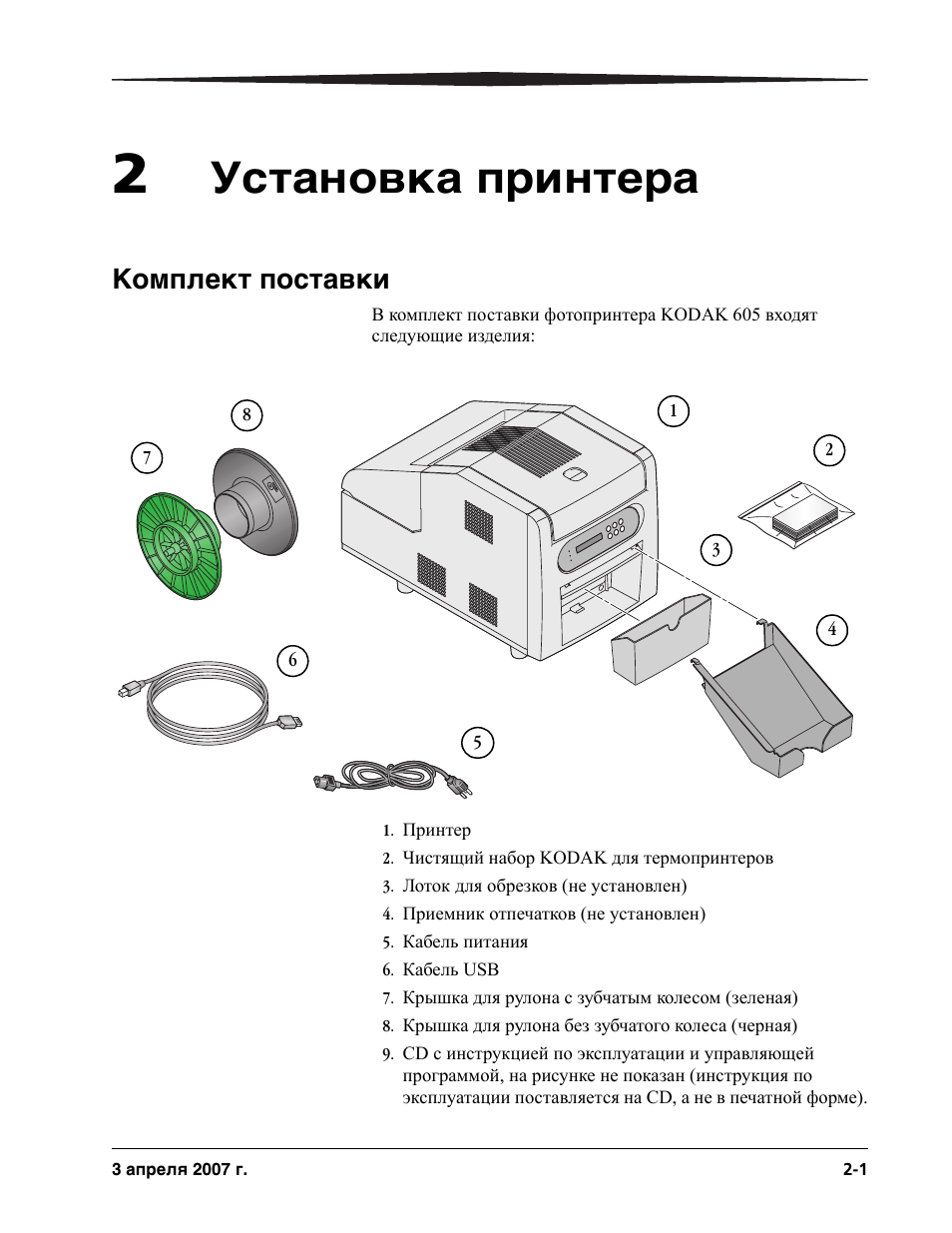 2 Установка принтера

Комплект поставки

В комплект поставки фотопринтера KODAK 605 входят следующие изделия:

8
7
1
2
3
4
6
5

1. Принтер
2. Чистящий набор KODAK для термопринтеров
3. Лоток для обрезков (не установлен)
4. Приемник отпечатков (не установлен)
5. Кабель питания
6. Кабель USB
7. Крышка для рулона с зубчатым колесом (зеленая)
8. Крышка для рулона без зубчатого колеса (черная)
9. CD с инструкцией по эксплуатации и управляющей программой, на рисунке не показан (инструкция по эксплуатации поставляется на CD, а не в печатной форме).

3 апреля 2007 г.
2-1