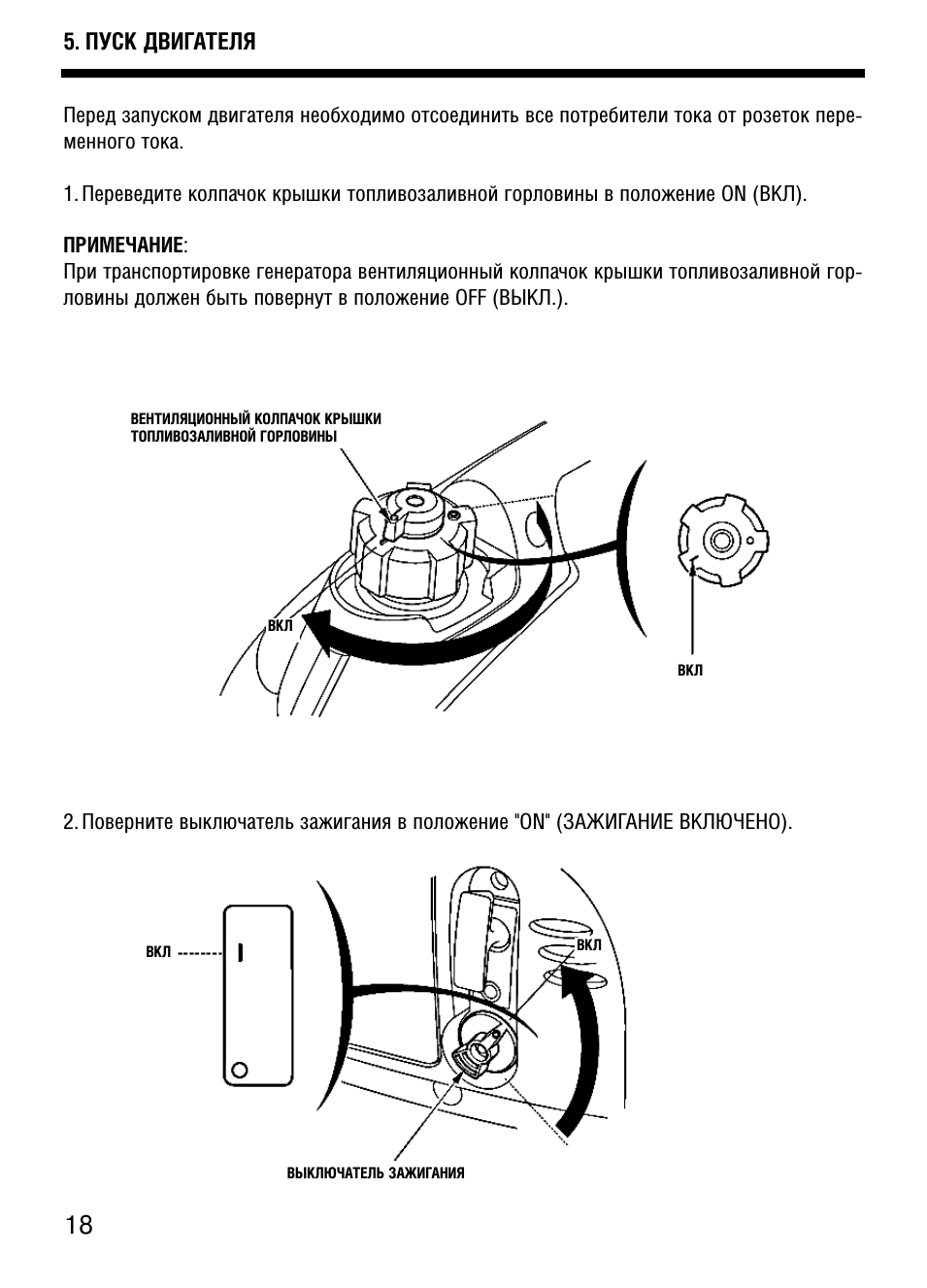 5. ПУСК ДВИГАТЕЛЯ

Перед запуском двигателя необходимо отсоединить все потребители тока от розеток переменного тока.

1. Переведите колпачок крышки топливозаливной горловины в положение ON (ВКЛ).

ПРИМЕЧАНИЕ:
При транспортировке генератора вентиляционный колпачок крышки топливозаливной горловины должен быть повернут в положение OFF (ВЫКЛ.).

ВЕНТИЛЯЦИОННЫЙ КОЛПАЧОК КРЫШКИ ТОПЛИВОЗАЛИВНОЙ ГОРЛОВИНЫ

ВКЛ

ВКЛ

2. Поверните выключатель зажигания в положение "ON" (ЗАЖИГАНИЕ ВКЛЮЧЕНО).

ВКЛ

ВКЛ

ВЫКЛЮЧАТЕЛЬ ЗАЖИГАНИЯ

18