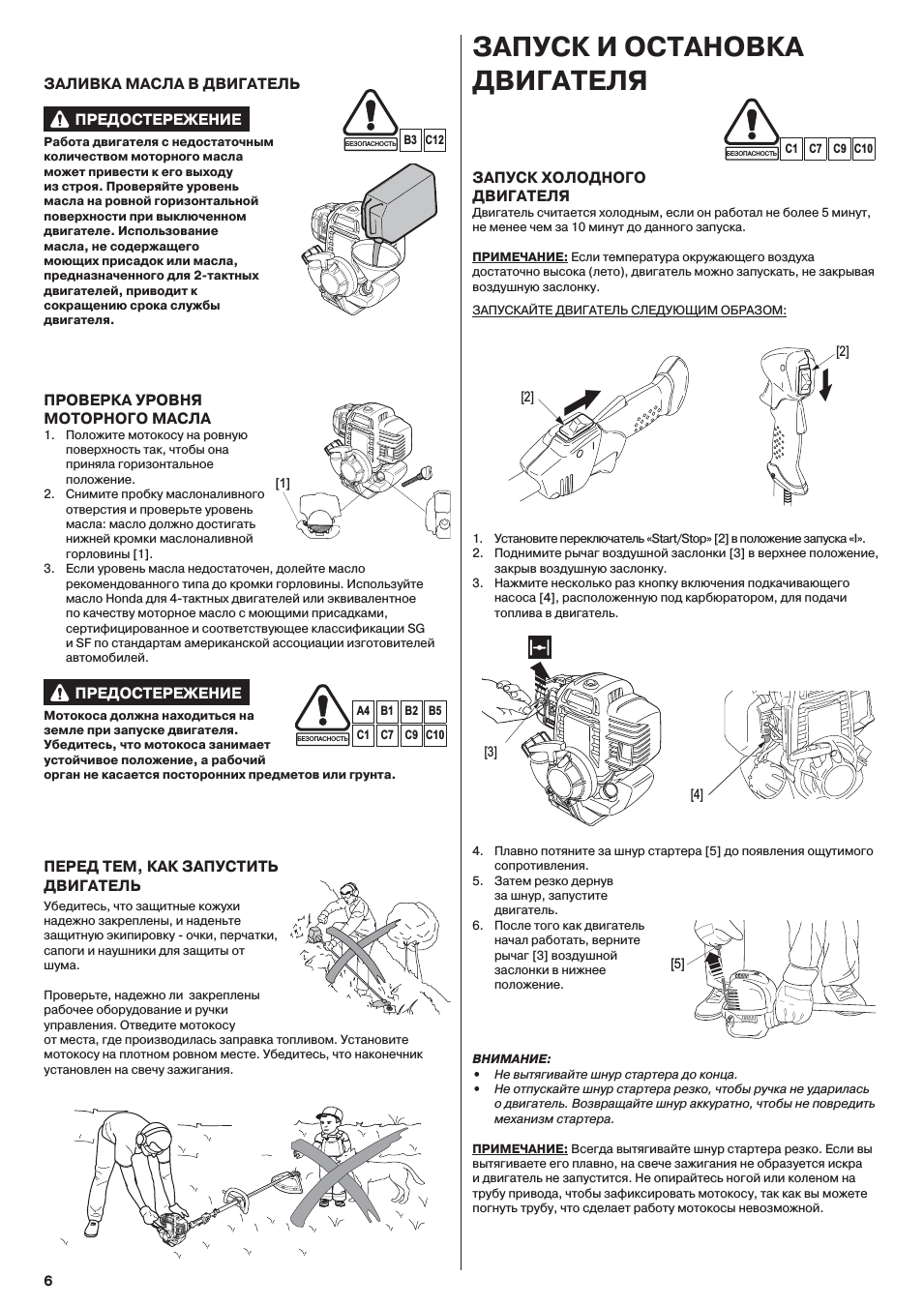 ЗАЛИВКА МАСЛА В ДВИГАТЕЛЬ

ПРЕДОСТЕРЕЖЕНИЕ

БЕЗОПАСНОСТЬ B3 C12

Работа двигателя с недостаточным количеством моторного масла может привести к его выходу из строя. Проверяйте уровень масла на ровной горизонтальной поверхности при выключенном двигателе. Использование масла, не содержащего моющих присадок или масла, предназначенного для 2-тактных двигателей, приводит к сокращению срока службы двигателя.

ПРОВЕРКА УРОВНЯ МОТОРНОГО МАСЛА

1. Положите мотокосу на ровную поверхность так, чтобы она приняла горизонтальное положение.
2. Снимите пробку маслоналивного отверстия и проверьте уровень масла: масло должно достигать нижней кромки маслоналивной горловины [1].
3. Если уровень масла недостаточен, долейте масло рекомендованного типа до кромки горловины. Используйте масло Honda для 4-тактных двигателей или эквивалентное по качеству моторное масло с моющими присадками, сертифицированное и соответствующее классификации SG и SF по стандартам американской ассоциации изготовителей автомобилей.

[1]

ПРЕДОСТЕРЕЖЕНИЕ

БЕЗОПАСНОСТЬ A4 B1 B2 B5 C1 C7 C9 C10

Мотокоса должна находиться на земле при запуске двигателя. Убедитесь, что мотокоса занимает устойчивое положение, а рабочий орган не касается посторонних предметов или грунта.

ПЕРЕД ТЕМ, КАК ЗАПУСТИТЬ ДВИГАТЕЛЬ

Убедитесь, что защитные кожухи надежно закреплены, и наденьте защитную экипировку - очки, перчатки, сапоги и наушники для защиты от шума.

Проверьте, надежно ли закреплены рабочее оборудование и ручки управления. Отведите мотокосу от места, где производилась заправка топливом. Установите мотокосу на плотном ровном месте. Убедитесь, что наконечник установлен на свечу зажигания.

6

ЗАПУСК И ОСТАНОВКА ДВИГАТЕЛЯ

БЕЗОПАСНОСТЬ C1 C7 C9 C10

ЗАПУСК ХОЛОДНОГО ДВИГАТЕЛЯ

Двигатель считается холодным, если он работал не более 5 минут, не менее чем за 10 минут до данного запуска.

ПРИМЕЧАНИЕ: Если температура окружающего воздуха достаточно высока (лето), двигатель можно запускать, не закрывая воздушную заслонку.

ЗАПУСКАЙТЕ ДВИГАТЕЛЬ СЛЕДУЮЩИМ ОБРАЗОМ:

[2]

[2]

1. Установите переключатель «Start/Stop» [2] в положение запуска «I».
2. Поднимите рычаг воздушной заслонки [3] в верхнее положение, закрыв воздушную заслонку.
3. Нажмите несколько раз кнопку включения подкачивающего насоса [4], расположенную под карбюратором, для подачи топлива в двигатель.

[3]

[4]

4. Плавно потяните за шнур стартера [5] до появления ощутимого сопротивления.
5. Затем резко дернув за шнур, запустите двигатель.
6. После того как двигатель начал работать, верните рычаг [3] воздушной заслонки в нижнее положение.

[5]

ВНИМАНИЕ:
• Не вытягивайте шнур стартера до конца.
• Не отпускайте шнур стартера резко, чтобы ручка не ударилась о двигатель. Возвращайте шнур аккуратно, чтобы не повредить механизм стартера.

ПРИМЕЧАНИЕ: Всегда вытягивайте шнур стартера резко. Если вы вытягиваете его плавно, на свече зажигания не образуется искра и двигатель не запустится. Не опирайтесь ногой или коленом на трубу привода, чтобы зафиксировать мотокосу, так как вы можете погнуть трубу, что сделает работу мотокосы невозможной.