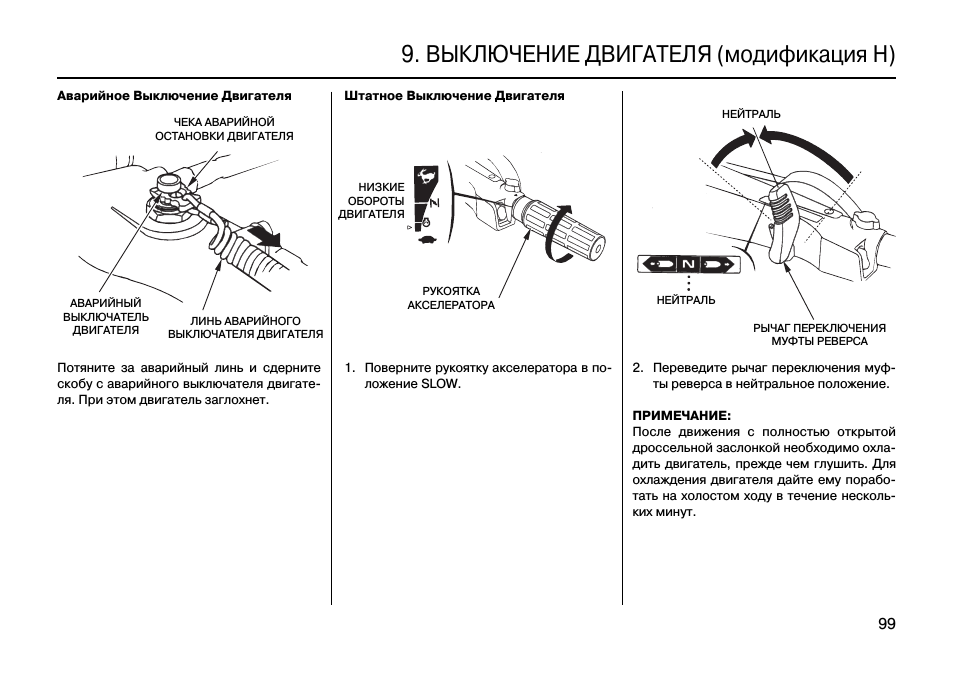 9. ВЫКЛЮЧЕНИЕ ДВИГАТЕЛЯ (модификация H)

Аварийное Выключение Двигателя

ЧЕКА АВАРИЙНОЙ ОСТАНОВКИ ДВИГАТЕЛЯ

АВАРИЙНЫЙ ВЫКЛЮЧАТЕЛЬ ДВИГАТЕЛЯ

ЛИНЬ АВАРИЙНОГО ВЫКЛЮЧАТЕЛЯ ДВИГАТЕЛЯ

Потяните за аварийный линь и сдерните скобу с аварийного выключателя двигателя. При этом двигатель заглохнет.

Штатное Выключение Двигателя

НИЗКИЕ ОБОРОТЫ ДВИГАТЕЛЯ

РУКОЯТКА АКСЕЛЕРАТОРА

1. Поверните рукоятку акселератора в положение SLOW.

НЕЙТРАЛЬ

N

НЕЙТРАЛЬ

РЫЧАГ ПЕРЕКЛЮЧЕНИЯ МУФТЫ РЕВЕРСА

2. Переведите рычаг переключения муфты реверса в нейтральное положение.

ПРИМЕЧАНИЕ:
После движения с полностью открытой дроссельной заслонкой необходимо охладить двигатель, прежде чем глушить. Для охлаждения двигателя дайте ему поработать на холостом ходу в течение нескольких минут.

99