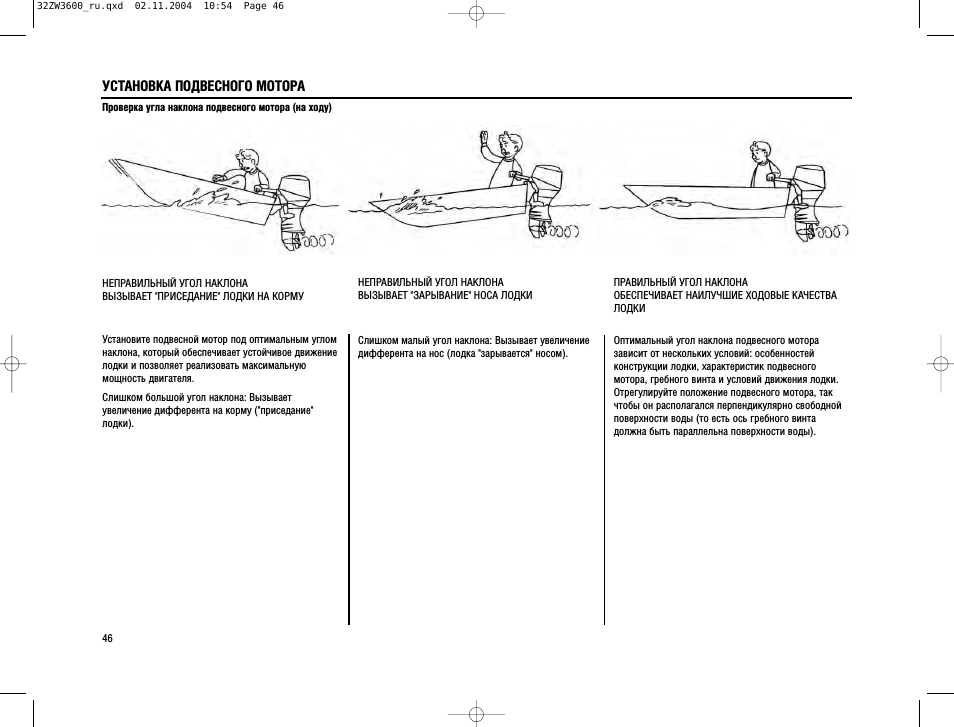 32ZW3600_ru.qxd 02.11.2004 10:54 Page 46

УСТАНОВКА ПОДВЕСНОГО МОТОРА

Проверка угла наклона подвесного мотора (на ходу)

НЕПРАВИЛЬНЫЙ УГОЛ НАКЛОНА ВЫЗЫВАЕТ "ПРИСЕДАНИЕ" ЛОДКИ НА КОРМУ

Установите подвесной мотор под оптимальным углом наклона, который обеспечивает устойчивое движение лодки и позволяет реализовать максимальную мощность двигателя.

Слишком большой угол наклона: Вызывает увеличение дифферента на корму ("приседание" лодки).

НЕПРАВИЛЬНЫЙ УГОЛ НАКЛОНА ВЫЗЫВАЕТ "ЗАРЫВАНИЕ" НОСА ЛОДКИ

Слишком малый угол наклона: Вызывает увеличение дифферента на нос (лодка "зарывается" носом).

ПРАВИЛЬНЫЙ УГОЛ НАКЛОНА ОБЕСПЕЧИВАЕТ НАИЛУЧШИЕ ХОДОВЫЕ КАЧЕСТВА ЛОДКИ

Оптимальный угол наклона подвесного мотора зависит от нескольких условий: особенностей конструкции лодки, характеристик подвесного мотора, гребного винта и условий движения лодки. Отрегулируйте положение подвесного мотора, так чтобы он располагался перпендикулярно свободной поверхности воды (то есть ось гребного винта должна быть параллельна поверхности воды).

46