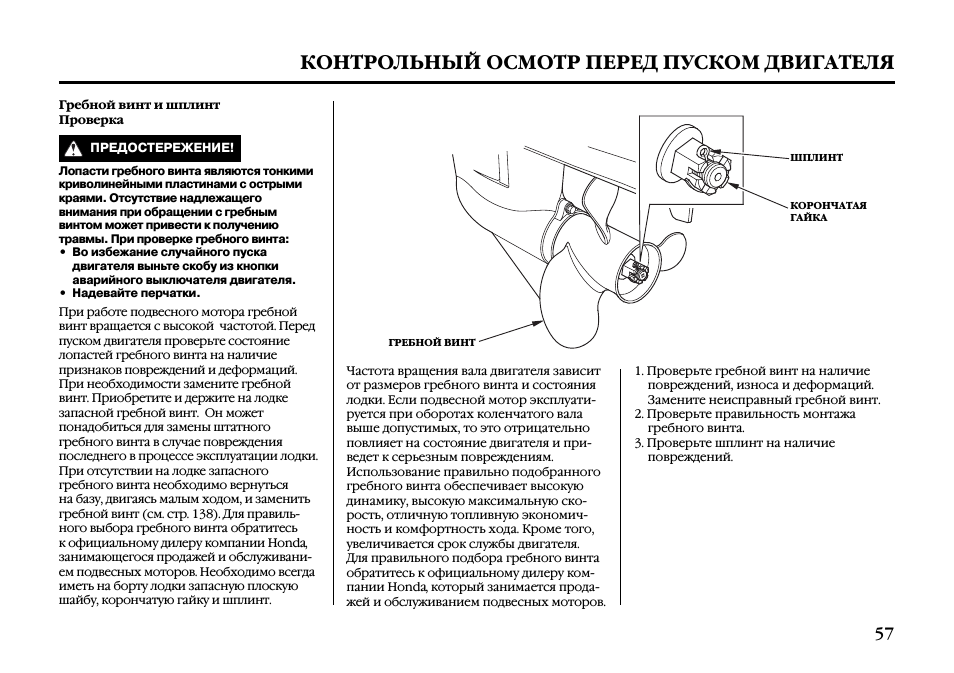 КОНТРОЛЬНЫЙ ОСМОТР ПЕРЕД ПУСКОМ ДВИГАТЕЛЯ

Гребной винт и шплинт
Проверка

ПРЕДОСТЕРЕЖЕНИЕ!

Лопасти гребного винта являются тонкими криволинейными пластинами с острыми краями. Отсутствие надлежащего внимания при обращении с гребным винтом может привести к получению травмы. При проверке гребного винта:
• Во избежание случайного пуска двигателя выньте скобу из кнопки аварийного выключателя двигателя.
• Надевайте перчатки.

При работе подвесного мотора гребной винт вращается с высокой частотой. Перед пуском двигателя проверьте состояние лопастей гребного винта на наличие признаков повреждений и деформаций. При необходимости замените гребной винт. Приобретите и держите на лодке запасной гребной винт. Он может понадобиться для замены штатного гребного винта в случае повреждения последнего в процессе эксплуатации лодки. При отсутствии на лодке запасного гребного винта необходимо вернуться на базу, двигаясь малым ходом, и заменить гребной винт (см. стр. 138). Для правильного выбора гребного винта обратитесь к официальному дилеру компании Honda, занимающегося продажей и обслуживанием подвесных моторов. Необходимо всегда иметь на борту лодки запасную плоскую шайбу, корончатую гайку и шплинт.

ШПЛИНТ

КОРОНЧАТАЯ ГАЙКА

ГРЕБНОЙ ВИНТ

Частота вращения вала двигателя зависит от размеров гребного винта и состояния лодки. Если подвесной мотор эксплуатируется при оборотах коленчатого вала выше допустимых, то это отрицательно повлияет на состояние двигателя и приведет к серьезным повреждениям. Использование правильно подобранного гребного винта обеспечивает высокую динамику, высокую максимальную скорость, отличную топливную экономичность и комфортность хода. Кроме того, увеличивается срок службы двигателя. Для правильного подбора гребного винта обратитесь к официальному дилеру компании Honda, который занимается продажей и обслуживанием подвесных моторов.

1. Проверьте гребной винт на наличие повреждений, износа и деформаций. Замените неисправный гребной винт.
2. Проверьте правильность монтажа гребного винта.
3. Проверьте шплинт на наличие повреждений.

57