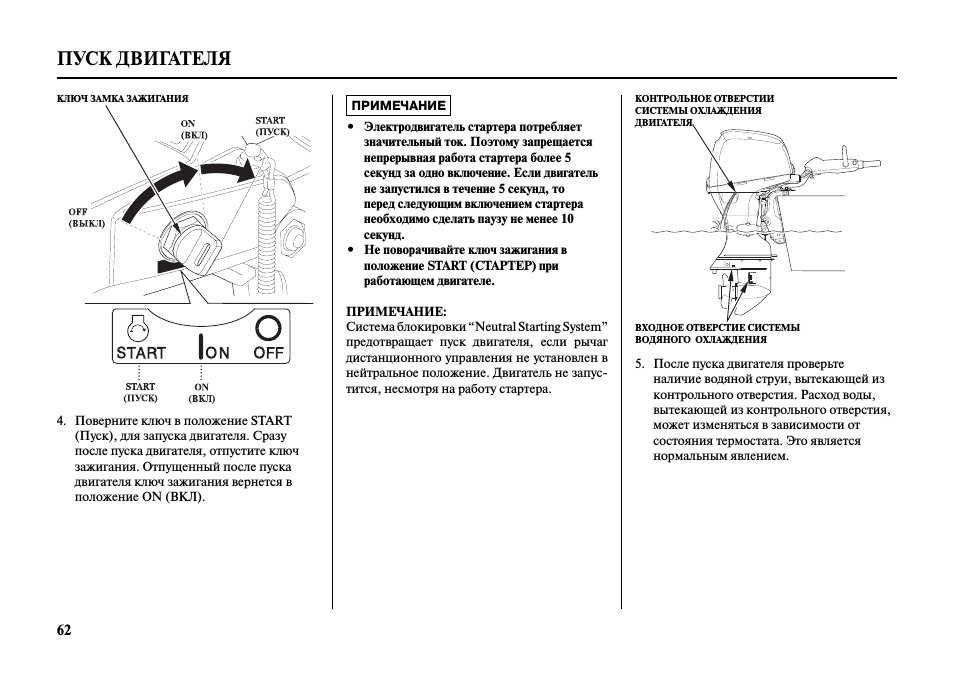 ПУСК ДВИГАТЕЛЯ

КЛЮЧ ЗАМКА ЗАЖИГАНИЯ

ON (ВКЛ)

START (ПУСК)

OFF (ВЫКЛ)

START

ON

OFF

START (ПУСК)

ON (ВКЛ)

4. Поверните ключ в положение START (Пуск), для запуска двигателя. Сразу после пуска двигателя, отпустите ключ зажигания. Отпущенный после пуска двигателя ключ зажигания вернется в положение ON (ВКЛ).

ПРИМЕЧАНИЕ

• Электродвигатель стартера потребляет значительный ток. Поэтому запрещается непрерывная работа стартера более 5 секунд за одно включение. Если двигатель не запустился в течение 5 секунд, то перед следующим включением стартера необходимо сделать паузу не менее 10 секунд.

• Не поворачивайте ключ зажигания в положение START (СТАРТЕР) при работающем двигателе.

ПРИМЕЧАНИЕ:
Система блокировки “Neutral Starting System” предотвращает пуск двигателя, если рычаг дистанционного управления не установлен в нейтральное положение. Двигатель не запустится, несмотря на работу стартера.

КОНТРОЛЬНОЕ ОТВЕРСТИИ СИСТЕМЫ ОХЛАЖДЕНИЯ ДВИГАТЕЛЯ

ВХОДНОЕ ОТВЕРСТИЕ СИСТЕМЫ ВОДЯНОГО ОХЛАЖДЕНИЯ

5. После пуска двигателя проверьте наличие водяной струи, вытекающей из контрольного отверстия. Расход воды, вытекающей из контрольного отверстия, может изменяться в зависимости от состояния термостата. Это является нормальным явлением.

62