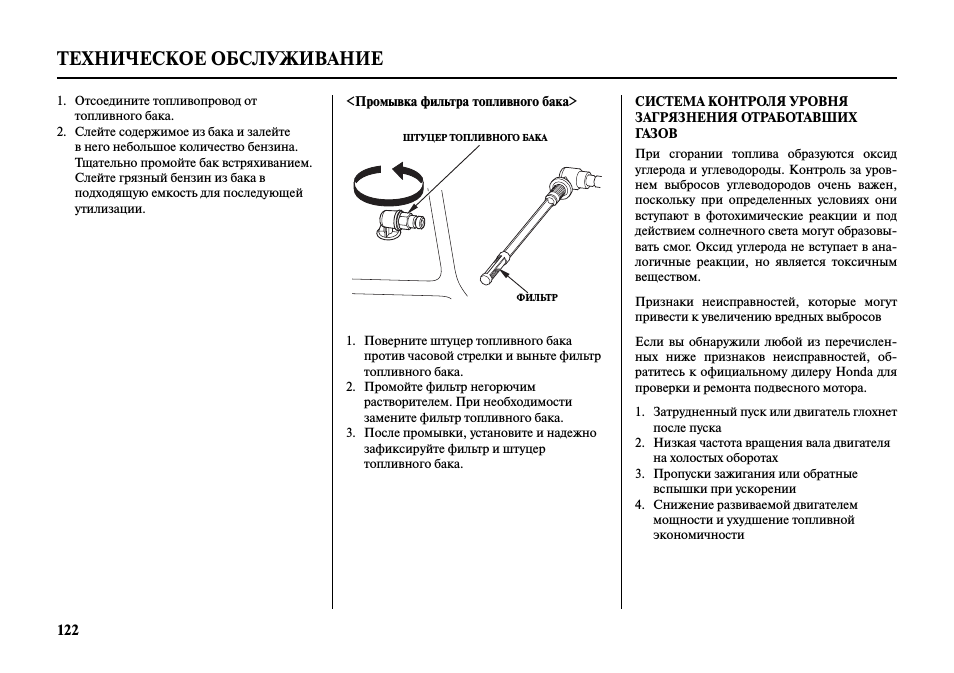 ТЕХНИЧЕСКОЕ ОБСЛУЖИВАНИЕ

1. Отсоедините топливопровод от топливного бака.
2. Слейте содержимое из бака и залейте в него небольшое количество бензина. Тщательно промойте бак встряхиванием. Слейте грязный бензин из бака в подходящую емкость для последующей утилизации.

<Промывка фильтра топливного бака>

ШТУЦЕР ТОПЛИВНОГО БАКА

ФИЛЬТР

1. Поверните штуцер топливного бака против часовой стрелки и выньте фильтр топливного бака.
2. Промойте фильтр негорючим растворителем. При необходимости замените фильтр топливного бака.
3. После промывки, установите и надежно зафиксируйте фильтр и штуцер топливного бака.

СИСТЕМА КОНТРОЛЯ УРОВНЯ ЗАГРЯЗНЕНИЯ ОТРАБОТАВШИХ ГАЗОВ

При сгорании топлива образуются оксид углерода и углеводороды. Контроль за уровнем выбросов углеводородов очень важен, поскольку при определенных условиях они вступают в фотохимические реакции и под действием солнечного света могут образовывать смог. Оксид углерода не вступает в аналогичные реакции, но является токсичным веществом.

Признаки неисправностей, которые могут привести к увеличению вредных выбросов

Если вы обнаружили любой из перечисленных ниже признаков неисправностей, обратитесь к официальному дилеру Honda для проверки и ремонта подвесного мотора.

1. Затрудненный пуск или двигатель глохнет после пуска
2. Низкая частота вращения вала двигателя на холостых оборотах
3. Пропуски зажигания или обратные вспышки при ускорении
4. Снижение развиваемой двигателем мощности и ухудшение топливной экономичности

122