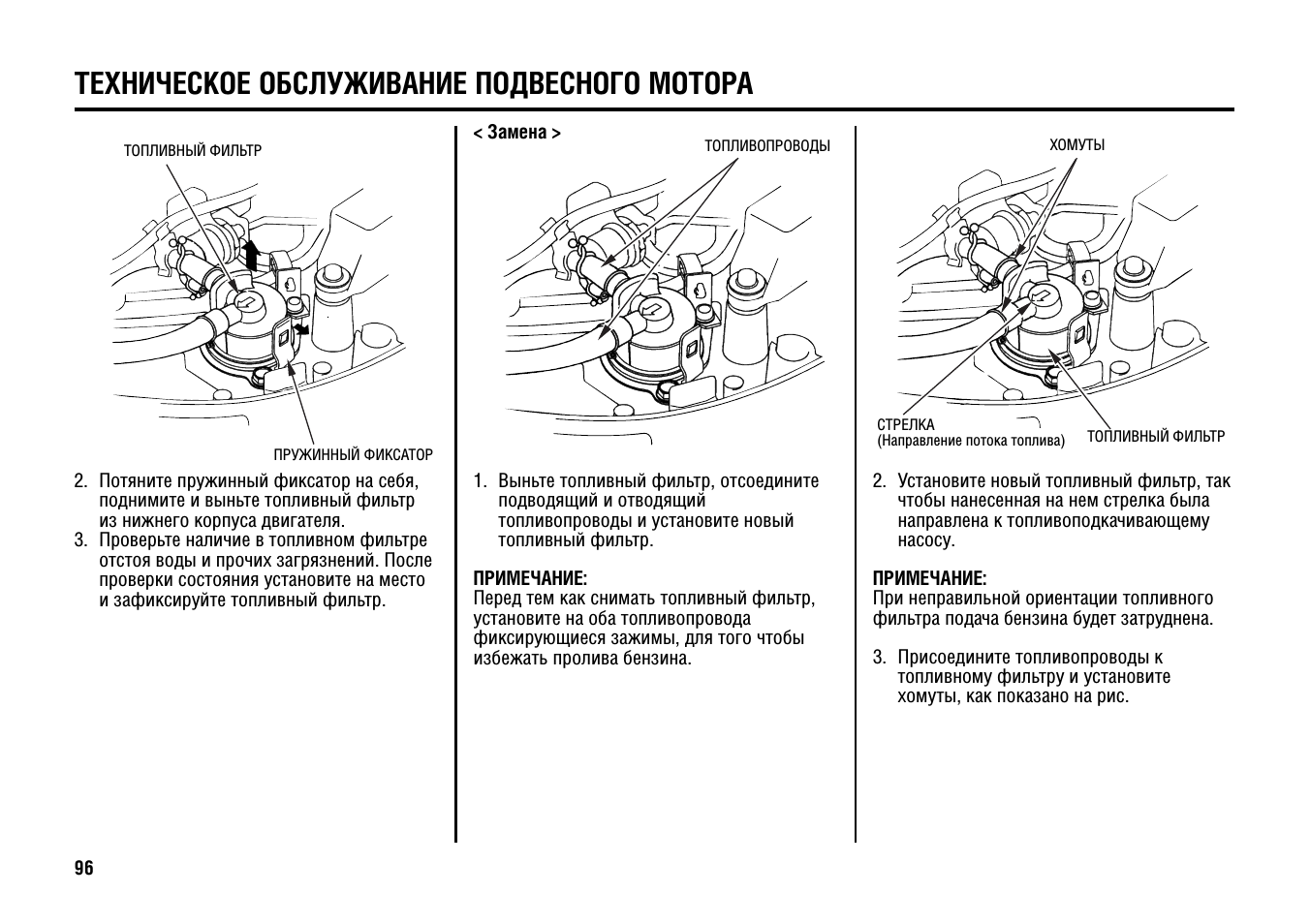 ТЕХНИЧЕСКОЕ ОБСЛУЖИВАНИЕ ПОДВЕСНОГО МОТОРА

ТОПЛИВНЫЙ ФИЛЬТР

ПРУЖИННЫЙ ФИКСАТОР

2. Потяните пружинный фиксатор на себя, поднимите и выньте топливный фильтр из нижнего корпуса двигателя.
3. Проверьте наличие в топливном фильтре отстоя воды и прочих загрязнений. После проверки состояния установите на место и зафиксируйте топливный фильтр.

< Замена >

ТОПЛИВОПРОВОДЫ

1. Выньте топливный фильтр, отсоедините подводящий и отводящий топливопроводы и установите новый топливный фильтр.

ПРИМЕЧАНИЕ:
Перед тем как снимать топливный фильтр, установите на оба топливопровода фиксирующиеся зажимы, для того чтобы избежать пролива бензина.

ХОМУТЫ

СТРЕЛКА
(Направление потока топлива)

ТОПЛИВНЫЙ ФИЛЬТР

2. Установите новый топливный фильтр, так чтобы нанесенная на нем стрелка была направлена к топливоподкачивающему насосу.

ПРИМЕЧАНИЕ:
При неправильной ориентации топливного фильтра подача бензина будет затруднена.

3. Присоедините топливопроводы к топливному фильтру и установите хомуты, как показано на рис.

96