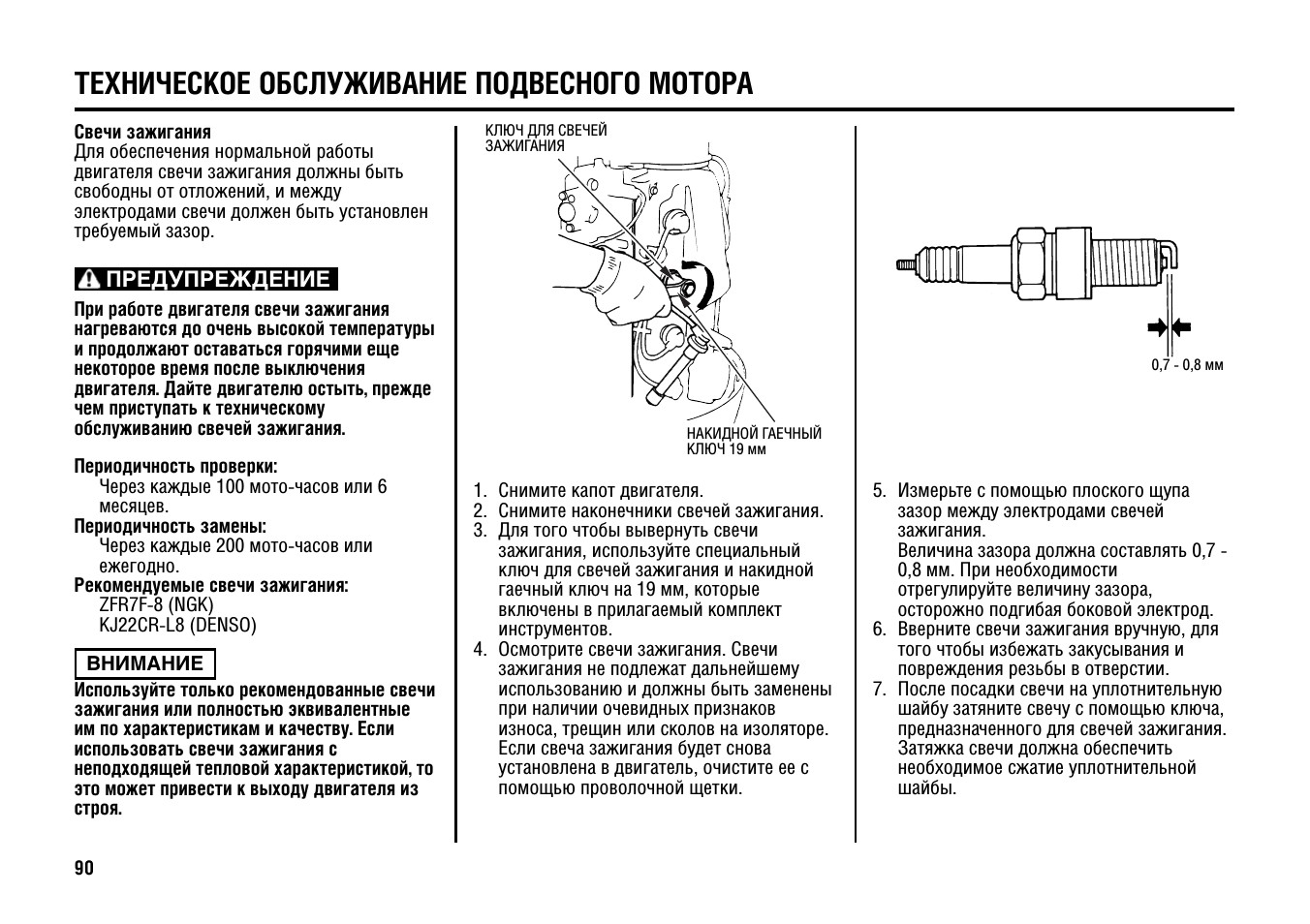 ТЕХНИЧЕСКОЕ ОБСЛУЖИВАНИЕ ПОДВЕСНОГО МОТОРА

Свечи зажигания
Для обеспечения нормальной работы двигателя свечи зажигания должны быть свободны от отложений, и между электродами свечи должен быть установлен требуемый зазор.

ПРЕДУПРЕЖДЕНИЕ

При работе двигателя свечи зажигания нагреваются до очень высокой температуры и продолжают оставаться горячими еще некоторое время после выключения двигателя. Дайте двигателю остыть, прежде чем приступать к техническому обслуживанию свечей зажигания.

Периодичность проверки:
Через каждые 100 мото-часов или 6 месяцев.
Периодичность замены:
Через каждые 200 мото-часов или ежегодно.
Рекомендуемые свечи зажигания:
ZFR7F-8 (NGK)
KJ22CR-L8 (DENSO)

ВНИМАНИЕ

Используйте только рекомендованные свечи зажигания или полностью эквивалентные им по характеристикам и качеству. Если использовать свечи зажигания с неподходящей тепловой характеристикой, то это может привести к выходу двигателя из строя.

КЛЮЧ ДЛЯ СВЕЧЕЙ ЗАЖИГАНИЯ

НАКИДНОЙ ГАЕЧНЫЙ КЛЮЧ 19 мм

1. Снимите капот двигателя.
2. Снимите наконечники свечей зажигания.
3. Для того чтобы вывернуть свечи зажигания, используйте специальный ключ для свечей зажигания и накидной гаечный ключ на 19 мм, которые включены в прилагаемый комплект инструментов.
4. Осмотрите свечи зажигания. Свечи зажигания не подлежат дальнейшему использованию и должны быть заменены при наличии очевидных признаков износа, трещин или сколов на изоляторе. Если свеча зажигания будет снова установлена в двигатель, очистите ее с помощью проволочной щетки.

0,7 - 0,8 мм

5. Измерьте с помощью плоского щупа зазор между электродами свечей зажигания.
Величина зазора должна составлять 0,7 - 0,8 мм. При необходимости отрегулируйте величину зазора, осторожно подгибая боковой электрод.
6. Вверните свечи зажигания вручную, для того чтобы избежать закусывания и повреждения резьбы в отверстии.
7. После посадки свечи на уплотнительную шайбу затяните свечу с помощью ключа, предназначенного для свечей зажигания. Затяжка свечи должна обеспечить необходимое сжатие уплотнительной шайбы.

90