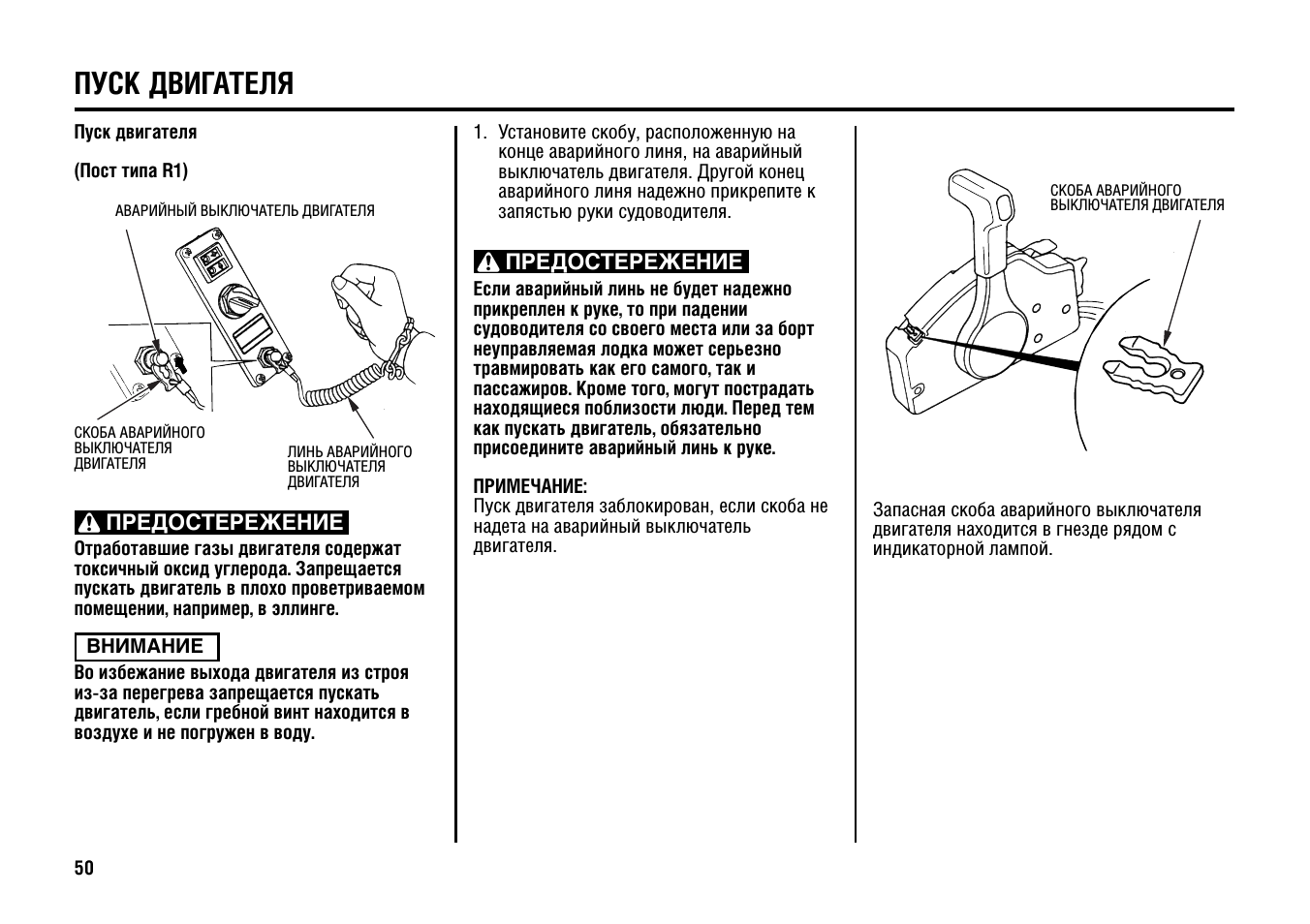 ПУСК ДВИГАТЕЛЯ

Пуск двигателя

(Пост типа R1)

АВАРИЙНЫЙ ВЫКЛЮЧАТЕЛЬ ДВИГАТЕЛЯ

СКОБА АВАРИЙНОГО ВЫКЛЮЧАТЕЛЯ ДВИГАТЕЛЯ

ЛИНЬ АВАРИЙНОГО ВЫКЛЮЧАТЕЛЯ ДВИГАТЕЛЯ

ПРЕДОСТЕРЕЖЕНИЕ

Отработавшие газы двигателя содержат токсичный оксид углерода. Запрещается пускать двигатель в плохо проветриваемом помещении, например, в эллинге.

ВНИМАНИЕ

Во избежание выхода двигателя из строя из-за перегрева запрещается пускать двигатель, если гребной винт находится в воздухе и не погружен в воду.

1. Установите скобу, расположенную на конце аварийного линя, на аварийный выключатель двигателя. Другой конец аварийного линя надежно прикрепите к запястью руки судоводителя.

ПРЕДОСТЕРЕЖЕНИЕ

Если аварийный линь не будет надежно прикреплен к руке, то при падении судоводителя со своего места или за борт неуправляемая лодка может серьезно травмировать как его самого, так и пассажиров. Кроме того, могут пострадать находящиеся поблизости люди. Перед тем как пускать двигатель, обязательно присоедините аварийный линь к руке.

ПРИМЕЧАНИЕ:
Пуск двигателя заблокирован, если скоба не надета на аварийный выключатель двигателя.

СКОБА АВАРИЙНОГО ВЫКЛЮЧАТЕЛЯ ДВИГАТЕЛЯ

Запасная скоба аварийного выключателя двигателя находится в гнезде рядом с индикаторной лампой.

50