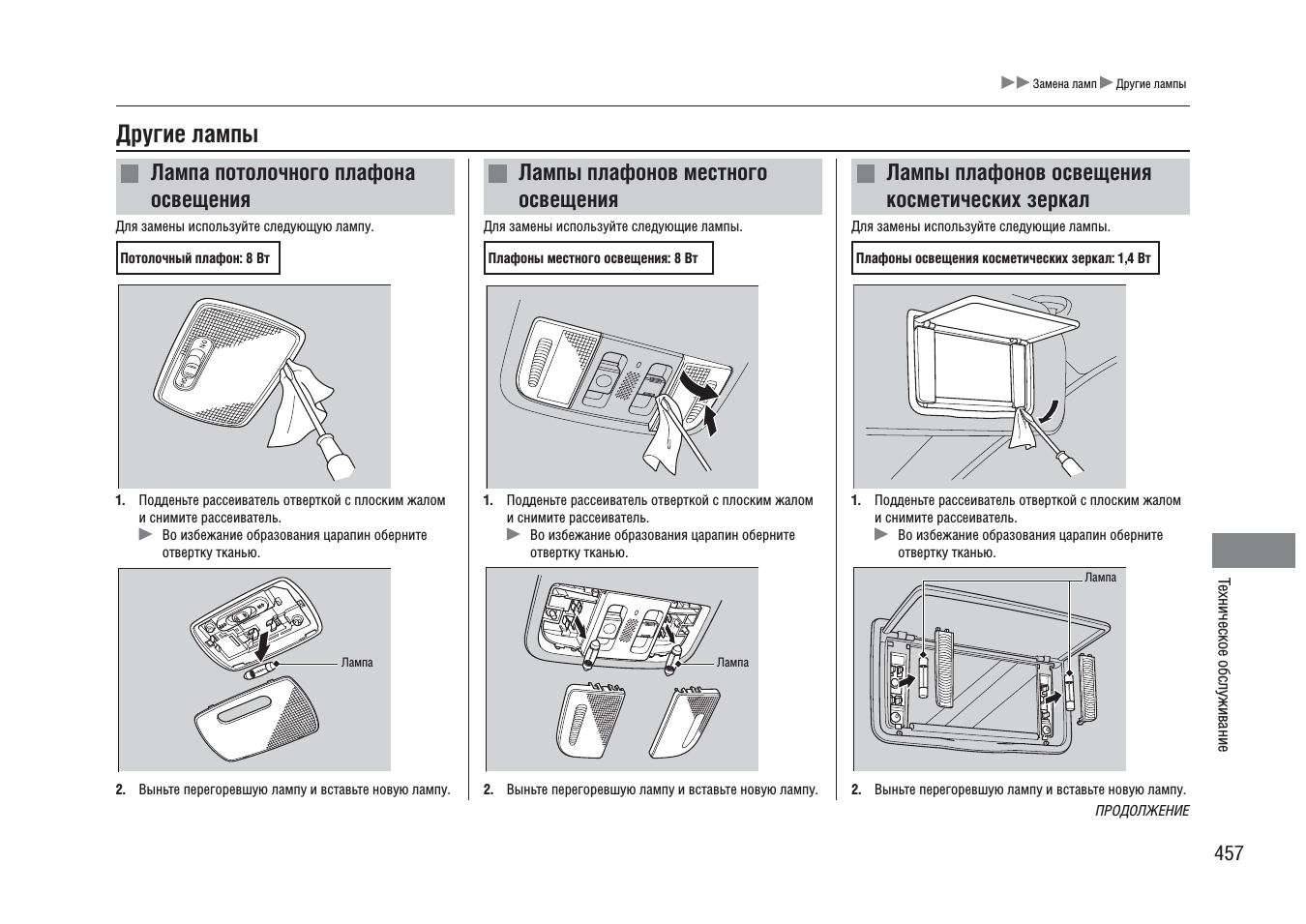 ▶▶ Замена ламп ▶ Другие лампы

Другие лампы

Лампа потолочного плафона освещения

Для замены используйте следующую лампу.

Потолочный плафон: 8 Вт

1. Подденьте рассеиватель отверткой с плоским жалом и снимите рассеиватель.
▶ Во избежание образования царапин оберните отвертку тканью.

Лампа

2. Выньте перегоревшую лампу и вставьте новую лампу.

Лампы плафонов местного освещения

Для замены используйте следующие лампы.

Плафоны местного освещения: 8 Вт

1. Подденьте рассеиватель отверткой с плоским жалом и снимите рассеиватель.
▶ Во избежание образования царапин оберните отвертку тканью.

Лампа

2. Выньте перегоревшую лампу и вставьте новую лампу.

Лампы плафонов освещения косметических зеркал

Для замены используйте следующие лампы.

Плафоны освещения косметических зеркал: 1,4 Вт

1. Подденьте рассеиватель отверткой с плоским жалом и снимите рассеиватель.
▶ Во избежание образования царапин оберните отвертку тканью.

Лампа

2. Выньте перегоревшую лампу и вставьте новую лампу.

ПРОДОЛЖЕНИЕ

Техническое обслуживание

457