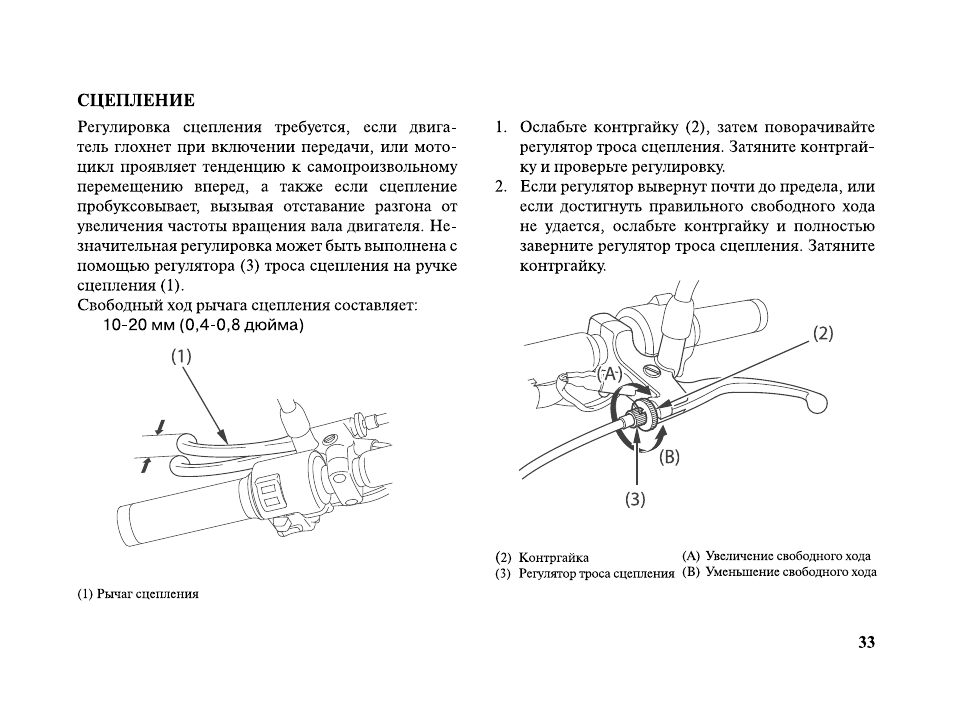 СЦЕПЛЕНИЕ

Регулировка сцепления требуется, если двигатель глохнет при включении передачи, или мотоцикл проявляет тенденцию к самопроизвольному перемещению вперед, а также если сцепление пробуксовывает, вызывая отставание разгона от увеличения частоты вращения вала двигателя. Незначительная регулировка может быть выполнена с помощью регулятора (3) троса сцепления на ручке сцепления (1).

Свободный ход рычага сцепления составляет:
10-20 мм (0,4-0,8 дюйма)

(1)

(1) Рычаг сцепления

1. Ослабьте контргайку (2), затем поворачивайте регулятор троса сцепления. Затяните контргайку и проверьте регулировку.
2. Если регулятор вывернут почти до предела, или если достигнуть правильного свободного хода не удается, ослабьте контргайку и полностью заверните регулятор троса сцепления. Затяните контргайку.

(2)
(A)
(B)
(3)

(2) Контргайка
(3) Регулятор троса сцепления
(A) Увеличение свободного хода
(B) Уменьшение свободного хода

33