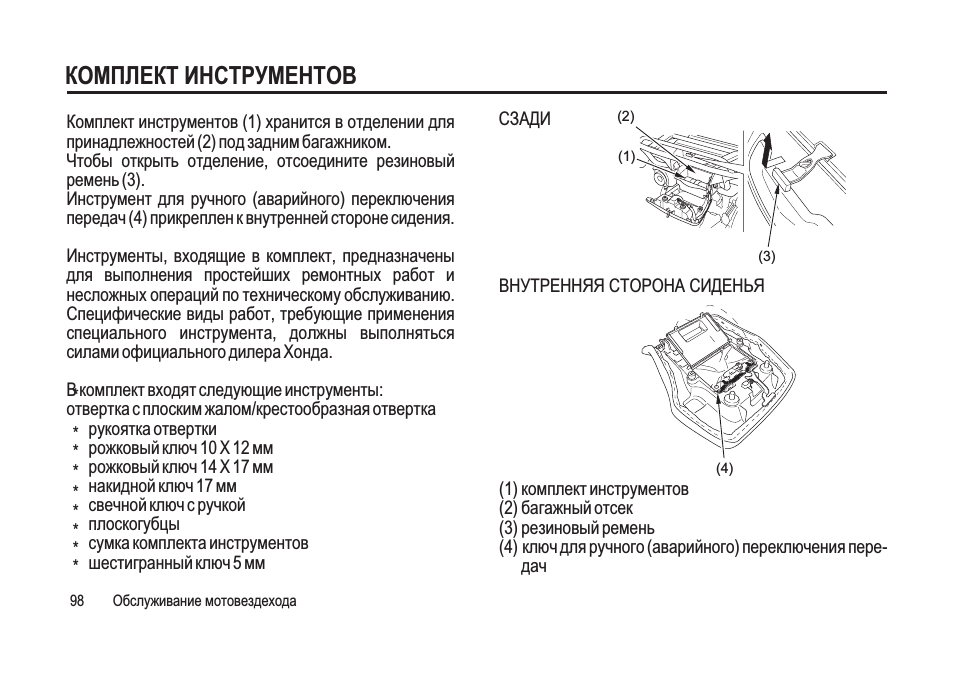 КОМПЛЕКТ ИНСТРУМЕНТОВ

Комплект инструментов (1) хранится в отделении для принадлежностей (2) под задним багажником.
Чтобы открыть отделение, отсоедините резиновый ремень (3).
Инструмент для ручного (аварийного) переключения передач (4) прикреплен к внутренней стороне сидения.

Инструменты, входящие в комплект, предназначены для выполнения простейших ремонтных работ и несложных операций по техническому обслуживанию. Специфические виды работ, требующие применения специального инструмента, должны выполняться силами официального дилера Хонда.

В комплект входят следующие инструменты:
отвертка с плоским жалом/крестообразная отвертка
* рукоятка отвертки
* рожковый ключ 10 X 12 мм
* рожковый ключ 14 X 17 мм
* накидной ключ 17 мм
* свечной ключ с ручкой
* плоскогубцы
* сумка комплекта инструментов
* шестигранный ключ 5 мм

СЗАДИ

(2)
(1)
(3)

ВНУТРЕННЯЯ СТОРОНА СИДЕНЬЯ

(4)

(1) комплект инструментов
(2) багажный отсек
(3) резиновый ремень
(4) ключ для ручного (аварийного) переключения передач

98 Обслуживание мотовездехода