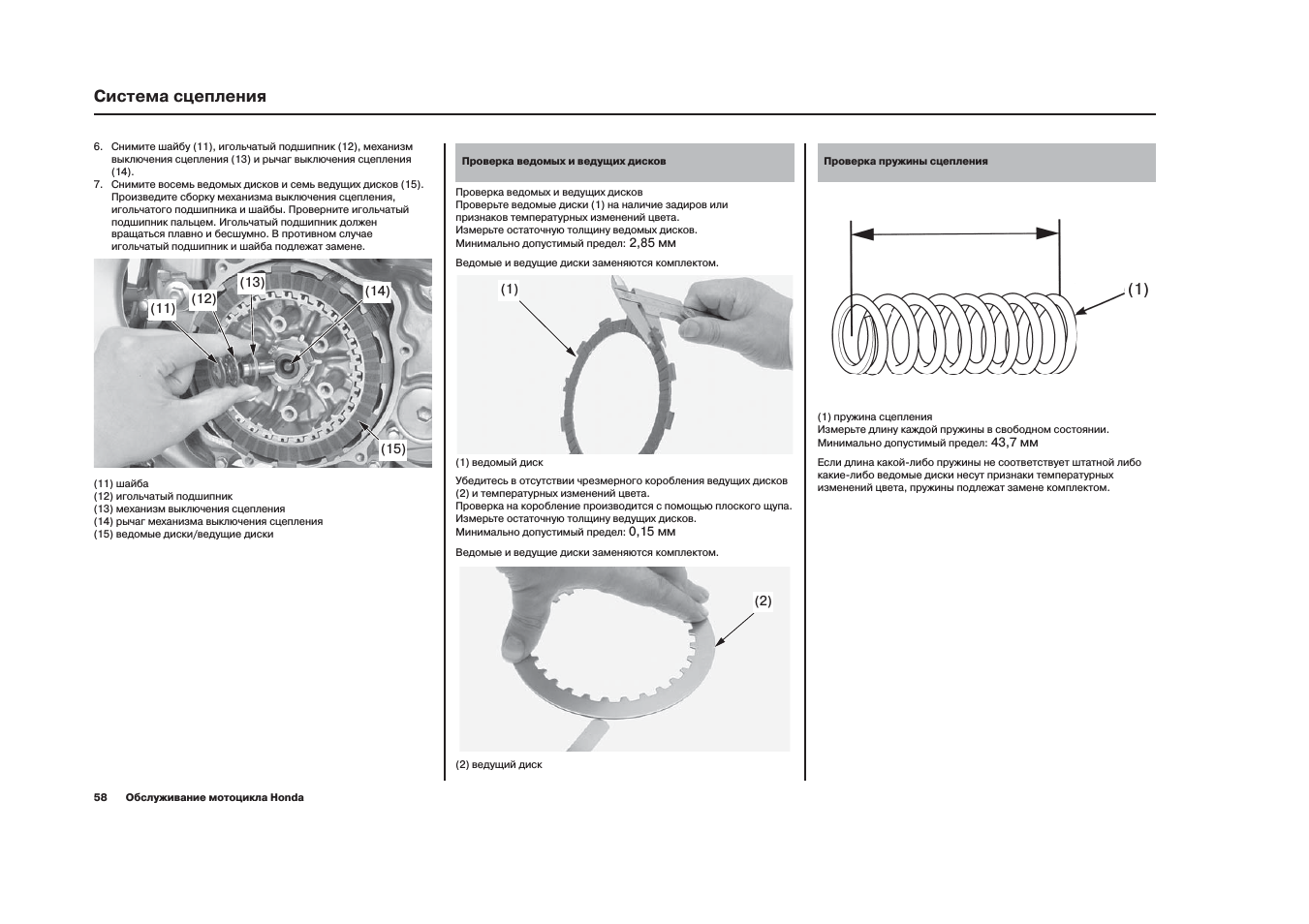 Система сцепления

6. Снимите шайбу (11), игольчатый подшипник (12), механизм выключения сцепления (13) и рычаг выключения сцепления (14).
7. Снимите восемь ведомых дисков и семь ведущих дисков (15). Произведите сборку механизма выключения сцепления, игольчатого подшипника и шайбы. Проверните игольчатый подшипник пальцем. Игольчатый подшипник должен вращаться плавно и бесшумно. В противном случае игольчатый подшипник и шайба подлежат замене.

(11)
(12)
(13)
(14)
(15)

(11) шайба
(12) игольчатый подшипник
(13) механизм выключения сцепления
(14) рычаг механизма выключения сцепления
(15) ведомые диски/ведущие диски

Проверка ведомых и ведущих дисков

Проверка ведомых и ведущих дисков
Проверьте ведомые диски (1) на наличие задиров или признаков температурных изменений цвета.
Измерьте остаточную толщину ведомых дисков.
Минимально допустимый предел: 2,85 мм

Ведомые и ведущие диски заменяются комплектом.

(1)

(1) ведомый диск

Убедитесь в отсутствии чрезмерного коробления ведущих дисков (2) и температурных изменений цвета.
Проверка на коробление производится с помощью плоского щупа.
Измерьте остаточную толщину ведущих дисков.
Минимально допустимый предел: 0,15 мм

Ведомые и ведущие диски заменяются комплектом.

(2)

(2) ведущий диск

Проверка пружины сцепления

(1)

(1) пружина сцепления
Измерьте длину каждой пружины в свободном состоянии.
Минимально допустимый предел: 43,7 мм

Если длина какой-либо пружины не соответствует штатной либо какие-либо ведомые диски несут признаки температурных изменений цвета, пружины подлежат замене комплектом.

58 Обслуживание мотоцикла Honda