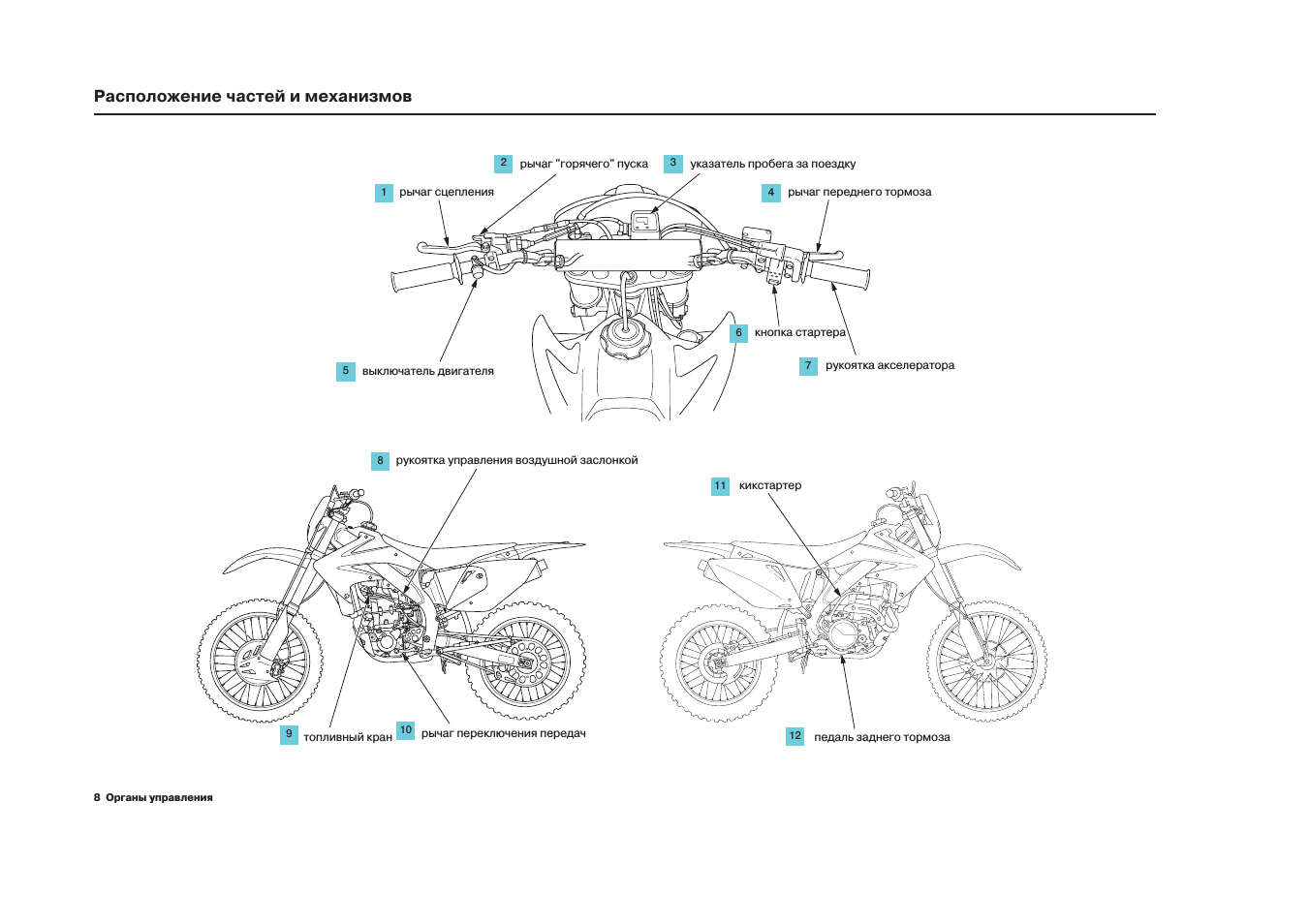 Расположение частей и механизмов

2 рычаг "горячего" пуска
3 указатель пробега за поездку
1 рычаг сцепления
4 рычаг переднего тормоза
6 кнопка стартера
5 выключатель двигателя
7 рукоятка акселератора

8 рукоятка управления воздушной заслонкой
11 кикстартер
9 топливный кран
10 рычаг переключения передач
12 педаль заднего тормоза

8 Органы управления