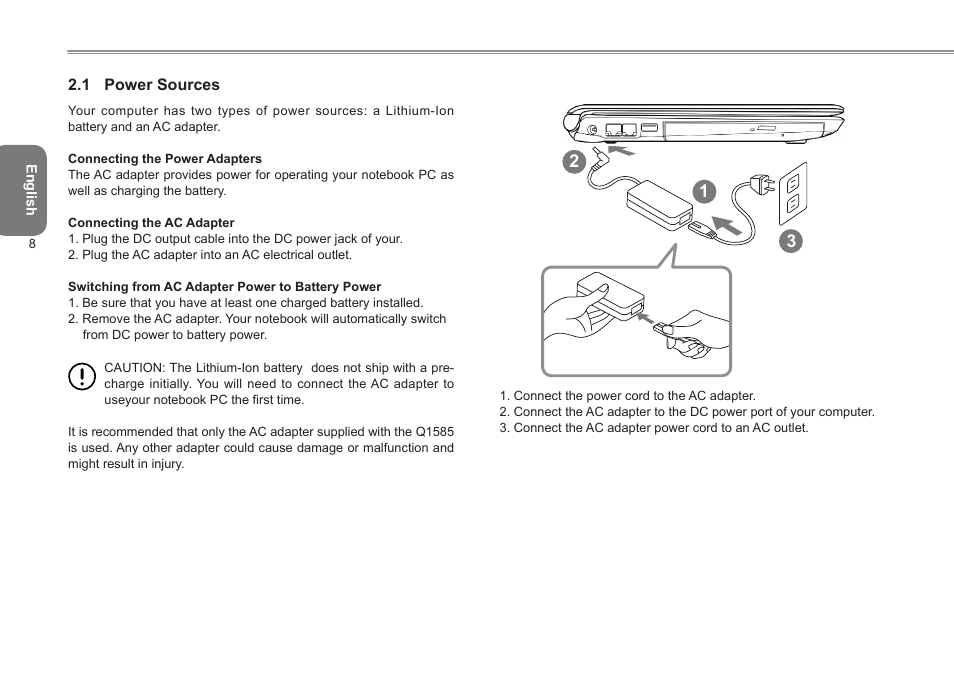 English

8

2.1 Power Sources

Your computer has two types of power sources: a Lithium-Ion battery and an AC adapter.

Connecting the Power Adapters
The AC adapter provides power for operating your notebook PC as well as charging the battery.

Connecting the AC Adapter
1. Plug the DC output cable into the DC power jack of your.
2. Plug the AC adapter into an AC electrical outlet.

Switching from AC Adapter Power to Battery Power
1. Be sure that you have at least one charged battery installed.
2. Remove the AC adapter. Your notebook will automatically switch from DC power to battery power.

CAUTION: The Lithium-Ion battery does not ship with a pre-charge initially. You will need to connect the AC adapter to useyour notebook PC the first time.

It is recommended that only the AC adapter supplied with the Q1585 is used. Any other adapter could cause damage or malfunction and might result in injury.

2

1

3

1. Connect the power cord to the AC adapter.
2. Connect the AC adapter to the DC power port of your computer.
3. Connect the AC adapter power cord to an AC outlet.