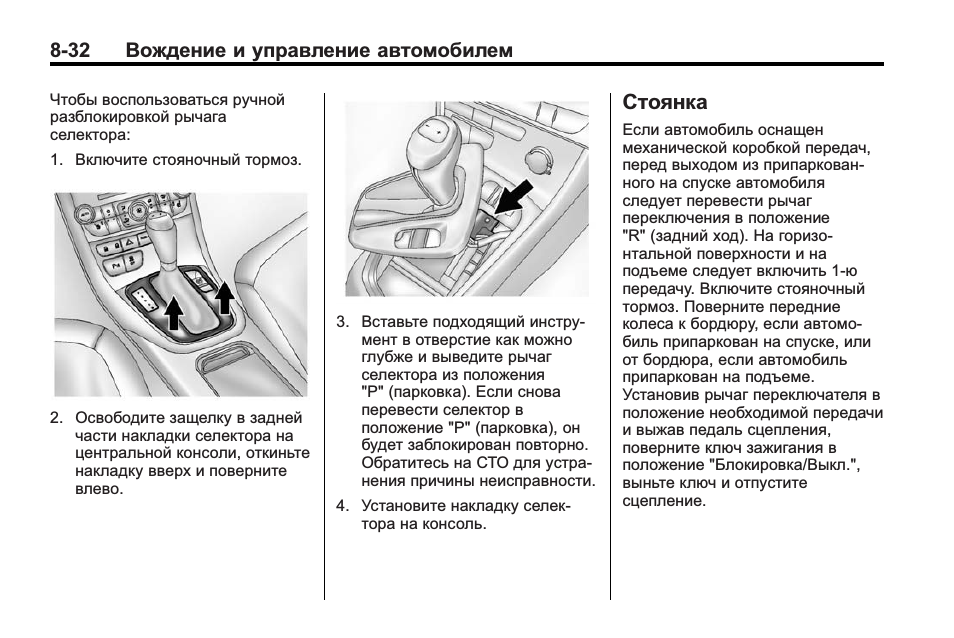 8-32 Вождение и управление автомобилем

Чтобы воспользоваться ручной разблокировкой рычага селектора:

1. Включите стояночный тормоз.

2. Освободите защелку в задней части накладки селектора на центральной консоли, откиньте накладку вверх и поверните влево.

3. Вставьте подходящий инструмент в отверстие как можно глубже и выведите рычаг селектора из положения "P" (парковка). Если снова перевести селектор в положение "P" (парковка), он будет заблокирован повторно. Обратитесь на СТО для устранения причины неисправности.

4. Установите накладку селектора на консоль.

Стоянка

Если автомобиль оснащен механической коробкой передач, перед выходом из припаркованного на спуске автомобиля следует перевести рычаг переключения в положение "R" (задний ход). На горизонтальной поверхности и на подъеме следует включить 1-ю передачу. Включите стояночный тормоз. Поверните передние колеса к бордюру, если автомобиль припаркован на спуске, или от бордюра, если автомобиль припаркован на подъеме. Установив рычаг переключателя в положение необходимой передачи и выжав педаль сцепления, поверните ключ зажигания в положение "Блокировка/Выкл.", выньте ключ и отпустите сцепление.