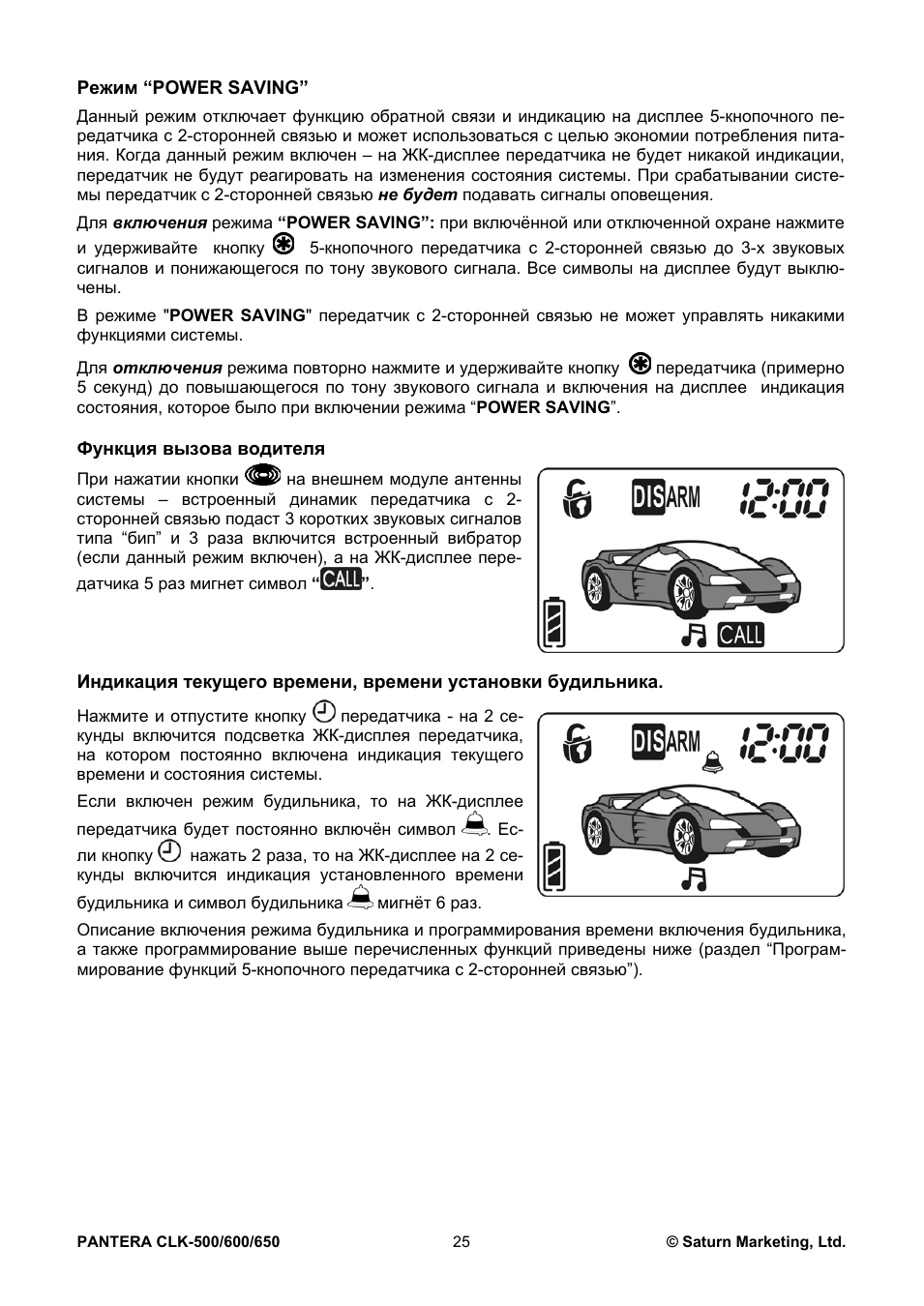 Режим “POWER SAVING”

Данный режим отключает функцию обратной связи и индикацию на дисплее 5-кнопочного передатчика с 2-сторонней связью и может использоваться с целью экономии потребления питания. Когда данный режим включен – на ЖК-дисплее передатчика не будет никакой индикации, передатчик не будут реагировать на изменения состояния системы. При срабатывании системы передатчик с 2-сторонней связью не будет подавать сигналы оповещения.

Для включения режима “POWER SAVING”: при включённой или отключенной охране нажмите и удерживайте кнопку 5-кнопочного передатчика с 2-сторонней связью до 3-х звуковых сигналов и понижающегося по тону звукового сигнала. Все символы на дисплее будут выключены.

В режиме "POWER SAVING" передатчик с 2-сторонней связью не может управлять никакими функциями системы.

Для отключения режима повторно нажмите и удерживайте кнопку передатчика (примерно 5 секунд) до повышающегося по тону звукового сигнала и включения на дисплее индикация состояния, которое было при включении режима “POWER SAVING”.

Функция вызова водителя

При нажатии кнопки на внешнем модуле антенны системы – встроенный динамик передатчика с 2-сторонней связью подаст 3 коротких звуковых сигналов типа “бип” и 3 раза включится встроенный вибратор (если данный режим включен), а на ЖК-дисплее передатчика 5 раз мигнет символ “CALL”.

DISARM 12:00 CALL

Индикация текущего времени, времени установки будильника.

Нажмите и отпустите кнопку передатчика - на 2 секунды включится подсветка ЖК-дисплея передатчика, на котором постоянно включена индикация текущего времени и состояния системы.

Если включен режим будильника, то на ЖК-дисплее передатчика будет постоянно включён символ . Если кнопку нажать 2 раза, то на ЖК-дисплее на 2 секунды включится индикация установленного времени будильника и символ будильника мигнёт 6 раз.

DISARM 12:00

Описание включения режима будильника и программирования времени включения будильника, а также программирование выше перечисленных функций приведены ниже (раздел “Программирование функций 5-кнопочного передатчика с 2-сторонней связью”).

PANTERA CLK-500/600/650 25 © Saturn Marketing, Ltd.