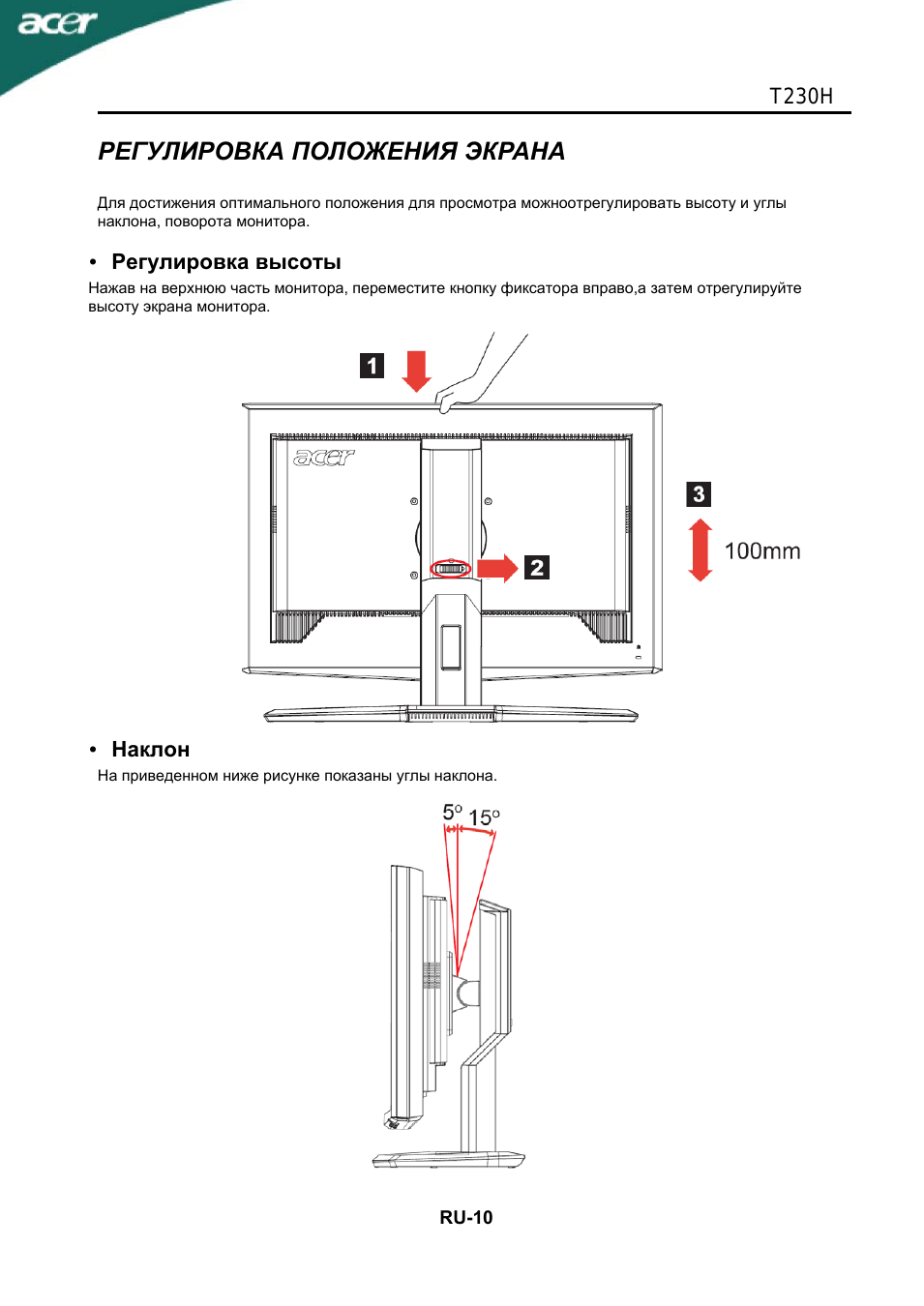 acer

T230H

РЕГУЛИРОВКА ПОЛОЖЕНИЯ ЭКРАНА

Для достижения оптимального положения для просмотра можноотрегулировать высоту и углы наклона, поворота монитора.

• Регулировка высоты

Нажав на верхнюю часть монитора, переместите кнопку фиксатора вправо,а затем отрегулируйте высоту экрана монитора.

1

acer

2

3

100mm

• Наклон

На приведенном ниже рисунке показаны углы наклона.

5° 15°

RU-10