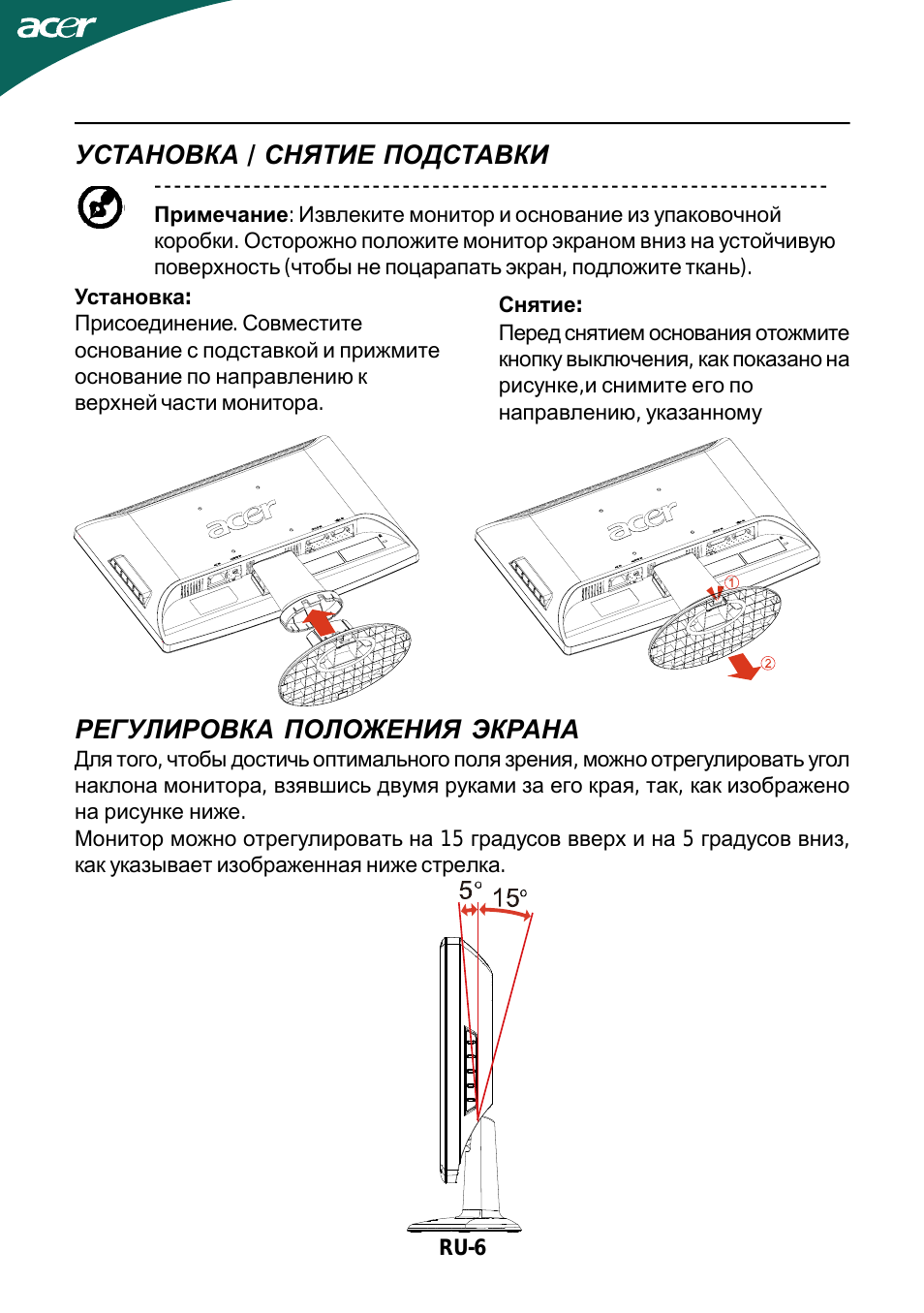 acer

УСТАНОВКА / СНЯТИЕ ПОДСТАВКИ

Примечание: Извлеките монитор и основание из упаковочной коробки. Осторожно положите монитор экраном вниз на устойчивую поверхность (чтобы не поцарапать экран, подложите ткань).

Установка:
Присоединение. Совместите основание с подставкой и прижмите основание по направлению к верхней части монитора.

Снятие:
Перед снятием основания отожмите кнопку выключения, как показано на рисунке,и снимите его по направлению, указанному

acer

acer

①

②

РЕГУЛИРОВКА ПОЛОЖЕНИЯ ЭКРАНА
Для того, чтобы достичь оптимального поля зрения, можно отрегулировать угол наклона монитора, взявшись двумя руками за его края, так, как изображено на рисунке ниже.
Монитор можно отрегулировать на 15 градусов вверх и на 5 градусов вниз, как указывает изображенная ниже стрелка.

5°

15°

RU-6