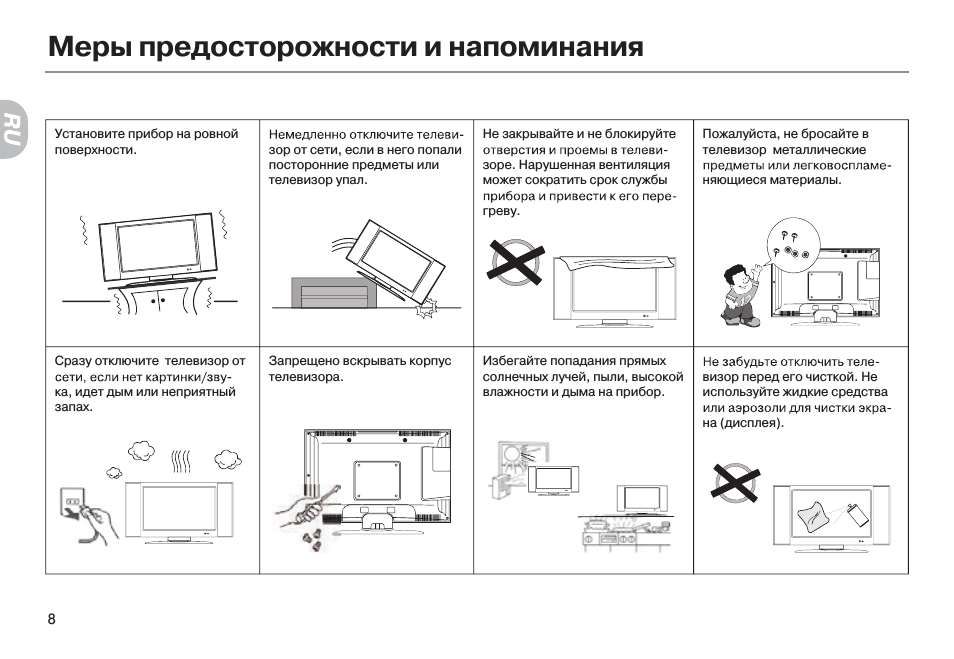 Меры предосторожности и напоминания

RU

| Установите прибор на ровной поверхности. | Немедленно отключите телевизор от сети, если в него попали посторонние предметы или телевизор упал. | Не закрывайте и не блокируйте отверстия и проемы в телевизоре. Нарушенная вентиляция может сократить срок службы прибора и привести к его перегреву. | Пожалуйста, не бросайте в телевизор металлические предметы или легковоспламеняющиеся материалы. |
|---|---|---|---|
| Сразу отключите телевизор от сети, если нет картинки/звука, идет дым или неприятный запах. | Запрещено вскрывать корпус телевизора. | Избегайте попадания прямых солнечных лучей, пыли, высокой влажности и дыма на прибор. | Не забудьте отключить телевизор перед его чисткой. Не используйте жидкие средства или аэрозоли для чистки экрана (дисплея). |

8