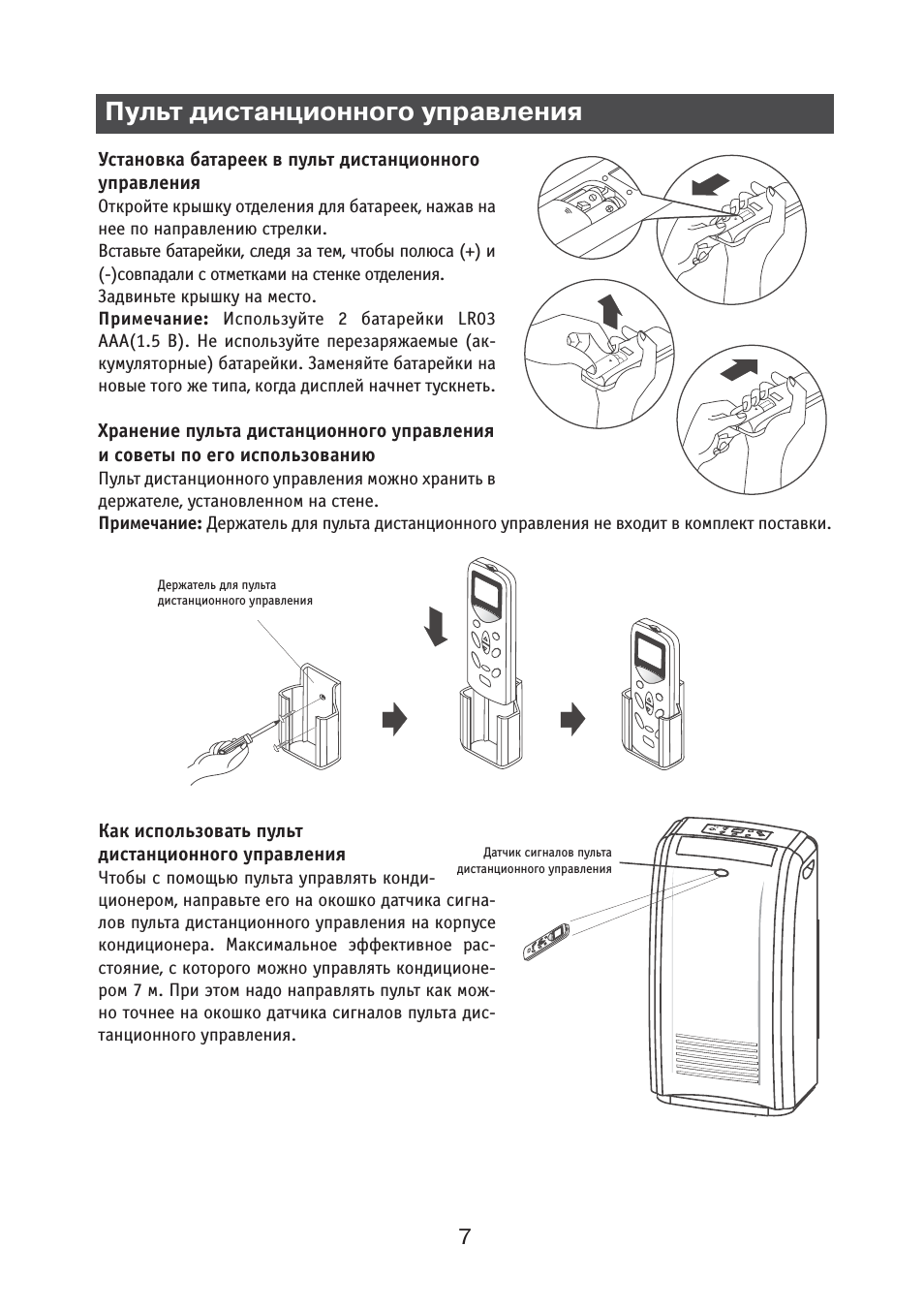 Пульт дистанционного управления

Установка батареек в пульт дистанционного управления

Откройте крышку отделения для батареек, нажав на нее по направлению стрелки.

Вставьте батарейки, следя за тем, чтобы полюса (+) и (-)совпадали с отметками на стенке отделения.

Задвиньте крышку на место.

Примечание: Используйте 2 батарейки LR03 AAA(1.5 В). Не используйте перезаряжаемые (аккумуляторные) батарейки. Заменяйте батарейки на новые того же типа, когда дисплей начнет тускнеть.

Хранение пульта дистанционного управления и советы по его использованию

Пульт дистанционного управления можно хранить в держателе, установленном на стене.

Примечание: Держатель для пульта дистанционного управления не входит в комплект поставки.

Держатель для пульта дистанционного управления

Как использовать пульт дистанционного управления

Чтобы с помощью пульта управлять кондиционером, направьте его на окошко датчика сигналов пульта дистанционного управления на корпусе кондиционера. Максимальное эффективное расстояние, с которого можно управлять кондиционером 7 м. При этом надо направлять пульт как можно точнее на окошко датчика сигналов пульта дистанционного управления.

Датчик сигналов пульта дистанционного управления

7