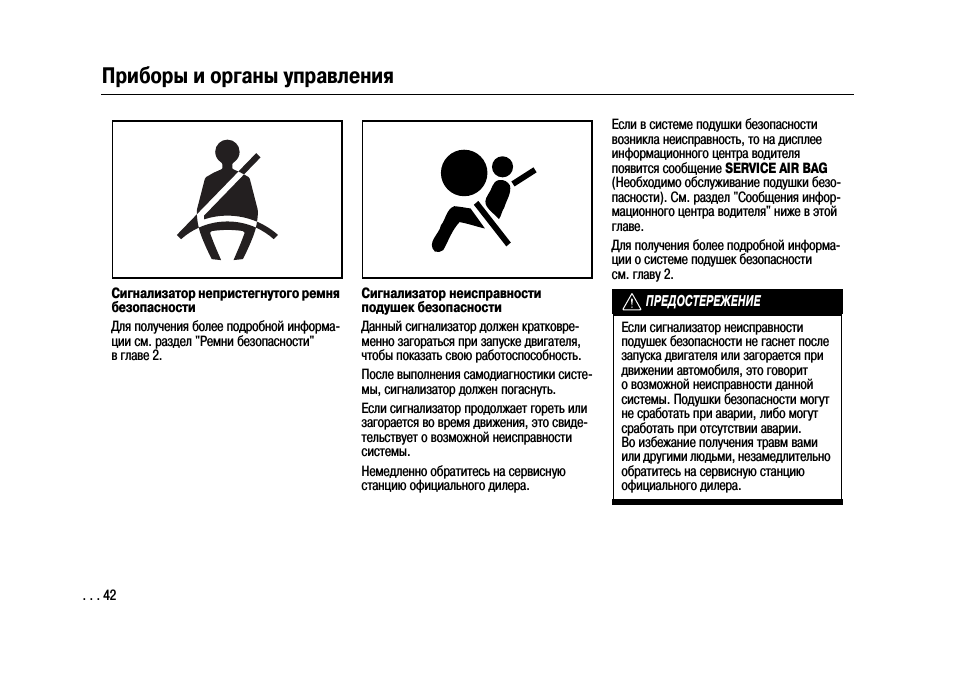 Приборы и органы управления

Сигнализатор непристегнутого ремня безопасности

Для получения более подробной информации см. раздел "Ремни безопасности" в главе 2.

Сигнализатор неисправности подушек безопасности

Данный сигнализатор должен кратковременно загораться при запуске двигателя, чтобы показать свою работоспособность.

После выполнения самодиагностики системы, сигнализатор должен погаснуть.

Если сигнализатор продолжает гореть или загорается во время движения, это свидетельствует о возможной неисправности системы.

Немедленно обратитесь на сервисную станцию официального дилера.

Если в системе подушки безопасности возникла неисправность, то на дисплее информационного центра водителя появится сообщение SERVICE AIR BAG (Необходимо обслуживание подушки безопасности). См. раздел "Сообщения информационного центра водителя" ниже в этой главе.

Для получения более подробной информации о системе подушек безопасности см. главу 2.

ПРЕДОСТЕРЕЖЕНИЕ

Если сигнализатор неисправности подушек безопасности не гаснет после запуска двигателя или загорается при движении автомобиля, это говорит о возможной неисправности данной системы. Подушки безопасности могут не сработать при аварии, либо могут сработать при отсутствии аварии.
Во избежание получения травм вами или другими людьми, незамедлительно обратитесь на сервисную станцию официального дилера.

. . . 42