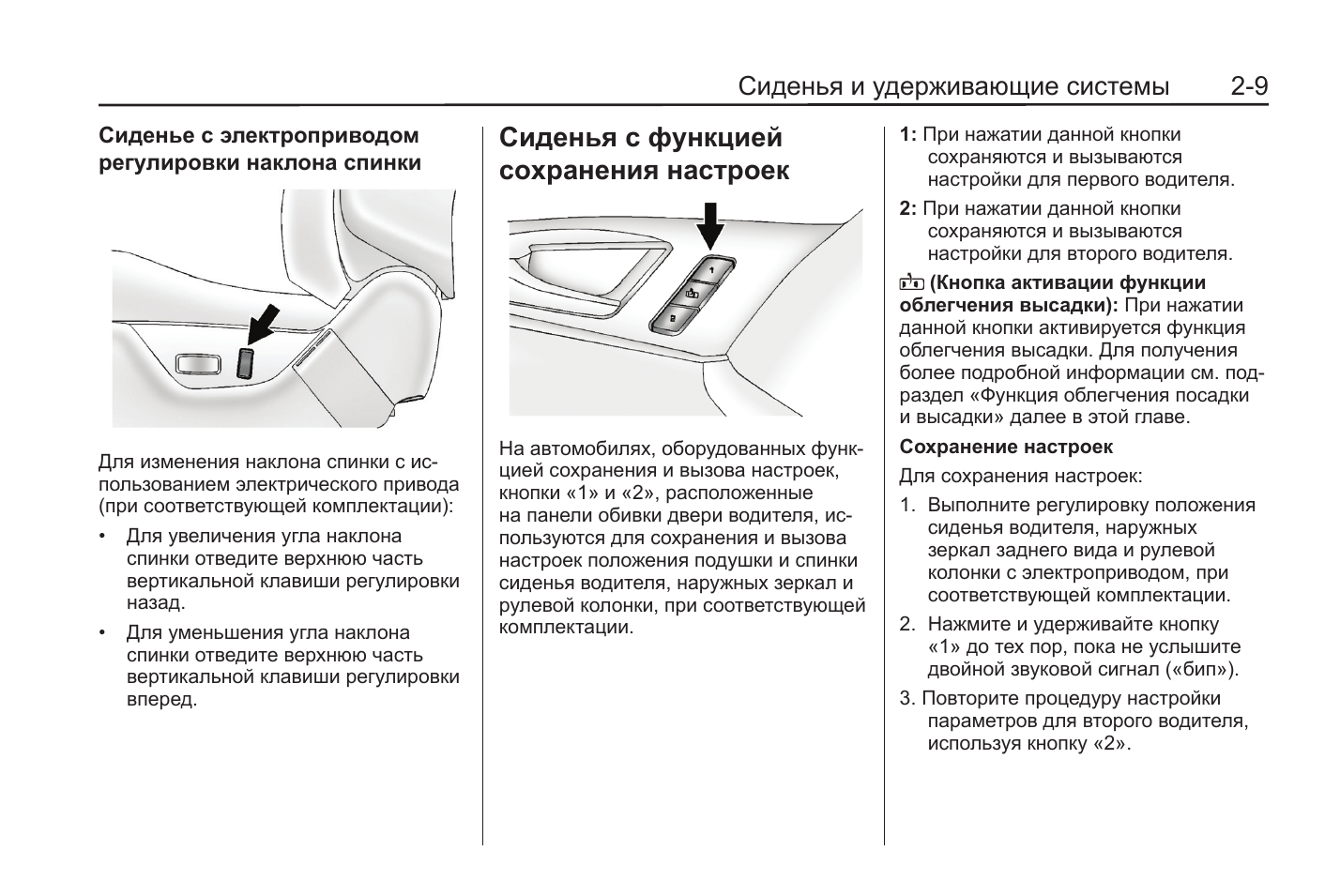 Сиденья и удерживающие системы 2-9

Сиденье с электроприводом регулировки наклона спинки

Для изменения наклона спинки с использованием электрического привода (при соответствующей комплектации):

• Для увеличения угла наклона спинки отведите верхнюю часть вертикальной клавиши регулировки назад.

• Для уменьшения угла наклона спинки отведите верхнюю часть вертикальной клавиши регулировки вперед.

Сиденья с функцией сохранения настроек

1

2

На автомобилях, оборудованных функцией сохранения и вызова настроек, кнопки «1» и «2», расположенные на панели обивки двери водителя, используются для сохранения и вызова настроек положения подушки и спинки сиденья водителя, наружных зеркал и рулевой колонки, при соответствующей комплектации.

1: При нажатии данной кнопки сохраняются и вызываются настройки для первого водителя.

2: При нажатии данной кнопки сохраняются и вызываются настройки для второго водителя.

(Кнопка активации функции облегчения высадки): При нажатии данной кнопки активируется функция облегчения высадки. Для получения более подробной информации см. подраздел «Функция облегчения посадки и высадки» далее в этой главе.

Сохранение настроек

Для сохранения настроек:

1. Выполните регулировку положения сиденья водителя, наружных зеркал заднего вида и рулевой колонки с электроприводом, при соответствующей комплектации.

2. Нажмите и удерживайте кнопку «1» до тех пор, пока не услышите двойной звуковой сигнал («бип»).

3. Повторите процедуру настройки параметров для второго водителя, используя кнопку «2».