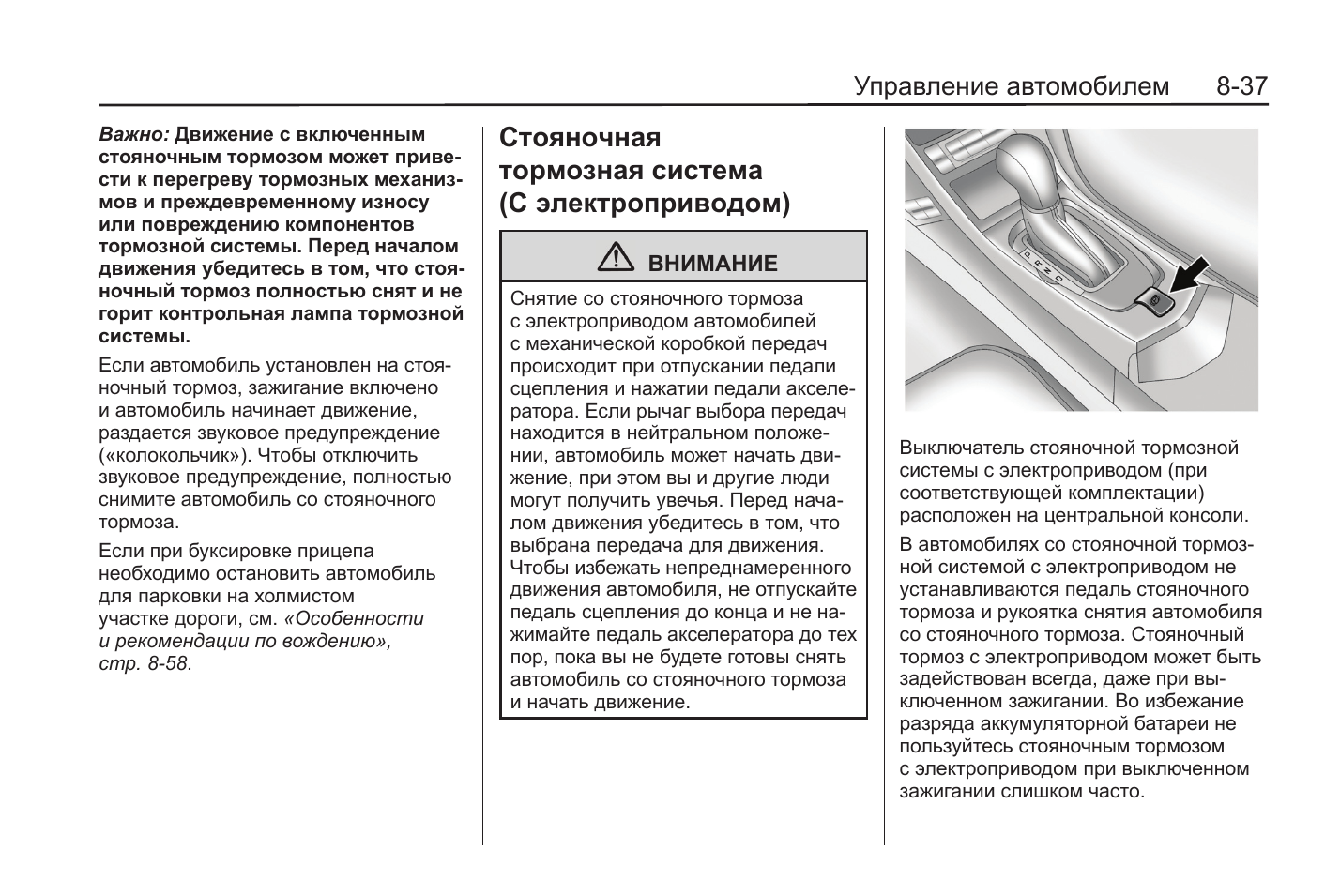 Управление автомобилем 8-37

Важно: Движение с включенным стояночным тормозом может привести к перегреву тормозных механизмов и преждевременному износу или повреждению компонентов тормозной системы. Перед началом движения убедитесь в том, что стояночный тормоз полностью снят и не горит контрольная лампа тормозной системы.

Если автомобиль установлен на стояночный тормоз, зажигание включено и автомобиль начинает движение, раздается звуковое предупреждение («колокольчик»). Чтобы отключить звуковое предупреждение, полностью снимите автомобиль со стояночного тормоза.

Если при буксировке прицепа необходимо остановить автомобиль для парковки на холмистом участке дороги, см. «Особенности и рекомендации по вождению», стр. 8-58.

Стояночная тормозная система (С электроприводом)

ВНИМАНИЕ

Снятие со стояночного тормоза с электроприводом автомобилей с механической коробкой передач происходит при отпускании педали сцепления и нажатии педали акселератора. Если рычаг выбора передач находится в нейтральном положении, автомобиль может начать движение, при этом вы и другие люди могут получить увечья. Перед началом движения убедитесь в том, что выбрана передача для движения. Чтобы избежать непреднамеренного движения автомобиля, не отпускайте педаль сцепления до конца и не нажимайте педаль акселератора до тех пор, пока вы не будете готовы снять автомобиль со стояночного тормоза и начать движение.

Выключатель стояночной тормозной системы с электроприводом (при соответствующей комплектации) расположен на центральной консоли.

В автомобилях со стояночной тормозной системой с электроприводом не устанавливаются педаль стояночного тормоза и рукоятка снятия автомобиля со стояночного тормоза. Стояночный тормоз с электроприводом может быть задействован всегда, даже при выключенном зажигании. Во избежание разряда аккумуляторной батареи не пользуйтесь стояночным тормозом с электроприводом при выключенном зажигании слишком часто.