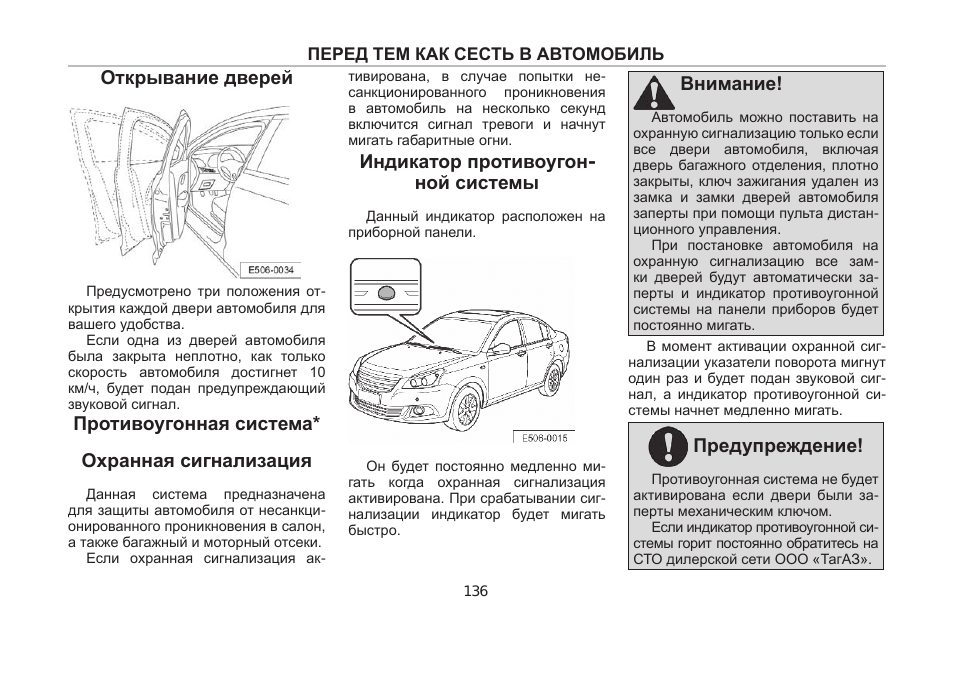 ПЕРЕД ТЕМ КАК СЕСТЬ В АВТОМОБИЛЬ

Открывание дверей

E506-0034

Предусмотрено три положения открытия каждой двери автомобиля для вашего удобства.

Если одна из дверей автомобиля была закрыта неплотно, как только скорость автомобиля достигнет 10 км/ч, будет подан предупреждающий звуковой сигнал.

Противоугонная система*

Охранная сигнализация

Данная система предназначена для защиты автомобиля от несанкционированного проникновения в салон, а также багажный и моторный отсеки.

Если охранная сигнализация активирована, в случае попытки несанкционированного проникновения в автомобиль на несколько секунд включится сигнал тревоги и начнут мигать габаритные огни.

Индикатор противоугонной системы

Данный индикатор расположен на приборной панели.

E506-0015

Он будет постоянно медленно мигать когда охранная сигнализация активирована. При срабатывании сигнализации индикатор будет мигать быстро.

Внимание!

Автомобиль можно поставить на охранную сигнализацию только если все двери автомобиля, включая дверь багажного отделения, плотно закрыты, ключ зажигания удален из замка и замки дверей автомобиля заперты при помощи пульта дистанционного управления.

При постановке автомобиля на охранную сигнализацию все замки дверей будут автоматически заперты и индикатор противоугонной системы на панели приборов будет постоянно мигать.

В момент активации охранной сигнализации указатели поворота мигнут один раз и будет подан звуковой сигнал, а индикатор противоугонной системы начнет медленно мигать.

Предупреждение!

Противоугонная система не будет активирована если двери были заперты механическим ключом.

Если индикатор противоугонной системы горит постоянно обратитесь на СТО дилерской сети ООО «ТагАЗ».

136