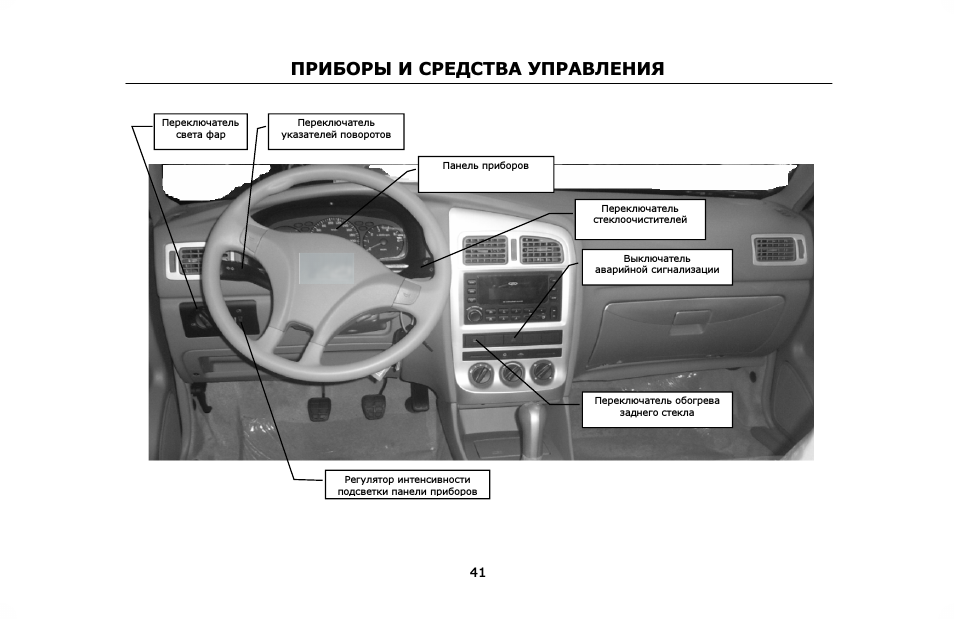 ПРИБОРЫ И СРЕДСТВА УПРАВЛЕНИЯ

Переключатель света фар

Переключатель указателей поворотов

Панель приборов

Переключатель стеклоочистителей

Выключатель аварийной сигнализации

Переключатель обогрева заднего стекла

Регулятор интенсивности подсветки панели приборов

41