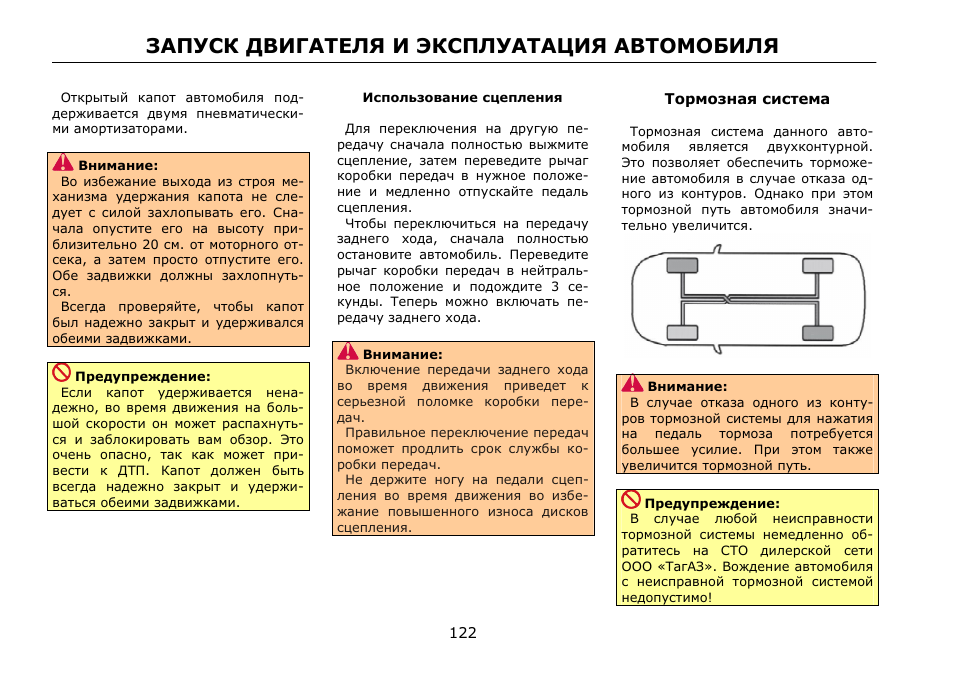 ЗАПУСК ДВИГАТЕЛЯ И ЭКСПЛУАТАЦИЯ АВТОМОБИЛЯ

Открытый капот автомобиля поддерживается двумя пневматическими амортизаторами.

Внимание:
Во избежание выхода из строя механизма удержания капота не следует с силой захлопывать его. Сначала опустите его на высоту приблизительно 20 см. от моторного отсека, а затем просто отпустите его. Обе задвижки должны захлопнуться.
Всегда проверяйте, чтобы капот был надежно закрыт и удерживался обеими задвижками.

Предупреждение:
Если капот удерживается ненадежно, во время движения на большой скорости он может распахнуться и заблокировать вам обзор. Это очень опасно, так как может привести к ДТП. Капот должен быть всегда надежно закрыт и удерживаться обеими задвижками.

Использование сцепления

Для переключения на другую передачу сначала полностью выжмите сцепление, затем переведите рычаг коробки передач в нужное положение и медленно отпускайте педаль сцепления.
Чтобы переключиться на передачу заднего хода, сначала полностью остановите автомобиль. Переведите рычаг коробки передач в нейтральное положение и подождите 3 секунды. Теперь можно включать передачу заднего хода.

Внимание:
Включение передачи заднего хода во время движения приведет к серьезной поломке коробки передач.
Правильное переключение передач поможет продлить срок службы коробки передач.
Не держите ногу на педали сцепления во время движения во избежание повышенного износа дисков сцепления.

Тормозная система

Тормозная система данного автомобиля является двухконтурной. Это позволяет обеспечить торможение автомобиля в случае отказа одного из контуров. Однако при этом тормозной путь автомобиля значительно увеличится.

Внимание:
В случае отказа одного из контуров тормозной системы для нажатия на педаль тормоза потребуется большее усилие. При этом также увеличится тормозной путь.

Предупреждение:
В случае любой неисправности тормозной системы немедленно обратитесь на СТО дилерской сети ООО «ТагАЗ». Вождение автомобиля с неисправной тормозной системой недопустимо!

122