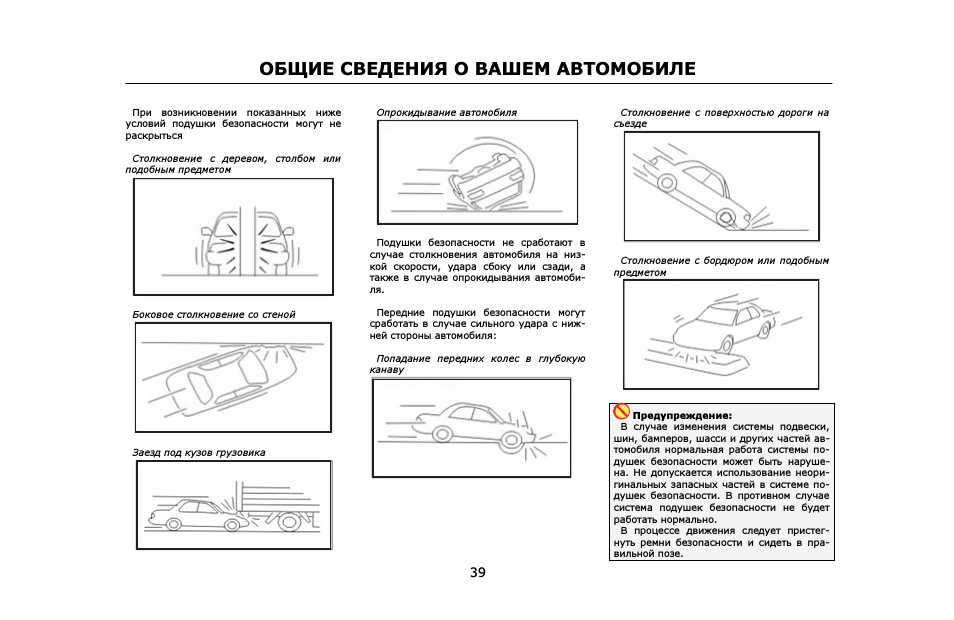 ОБЩИЕ СВЕДЕНИЯ О ВАШЕМ АВТОМОБИЛЕ

При возникновении показанных ниже условий подушки безопасности могут не раскрыться

Столкновение с деревом, столбом или подобным предметом

Боковое столкновение со стеной

Заезд под кузов грузовика

Опрокидывание автомобиля

Подушки безопасности не сработают в случае столкновения автомобиля на низкой скорости, удара сбоку или сзади, а также в случае опрокидывания автомобиля.

Передние подушки безопасности могут сработать в случае сильного удара с нижней стороны автомобиля:

Попадание передних колес в глубокую канаву

Столкновение с поверхностью дороги на съезде

Столкновение с бордюром или подобным предметом

Предупреждение:
В случае изменения системы подвески, шин, бамперов, шасси и других частей автомобиля нормальная работа системы подушек безопасности может быть нарушена. Не допускается использование неоригинальных запасных частей в системе подушек безопасности. В противном случае система подушек безопасности не будет работать нормально.
В процессе движения следует пристегнуть ремни безопасности и сидеть в правильной позе.

39