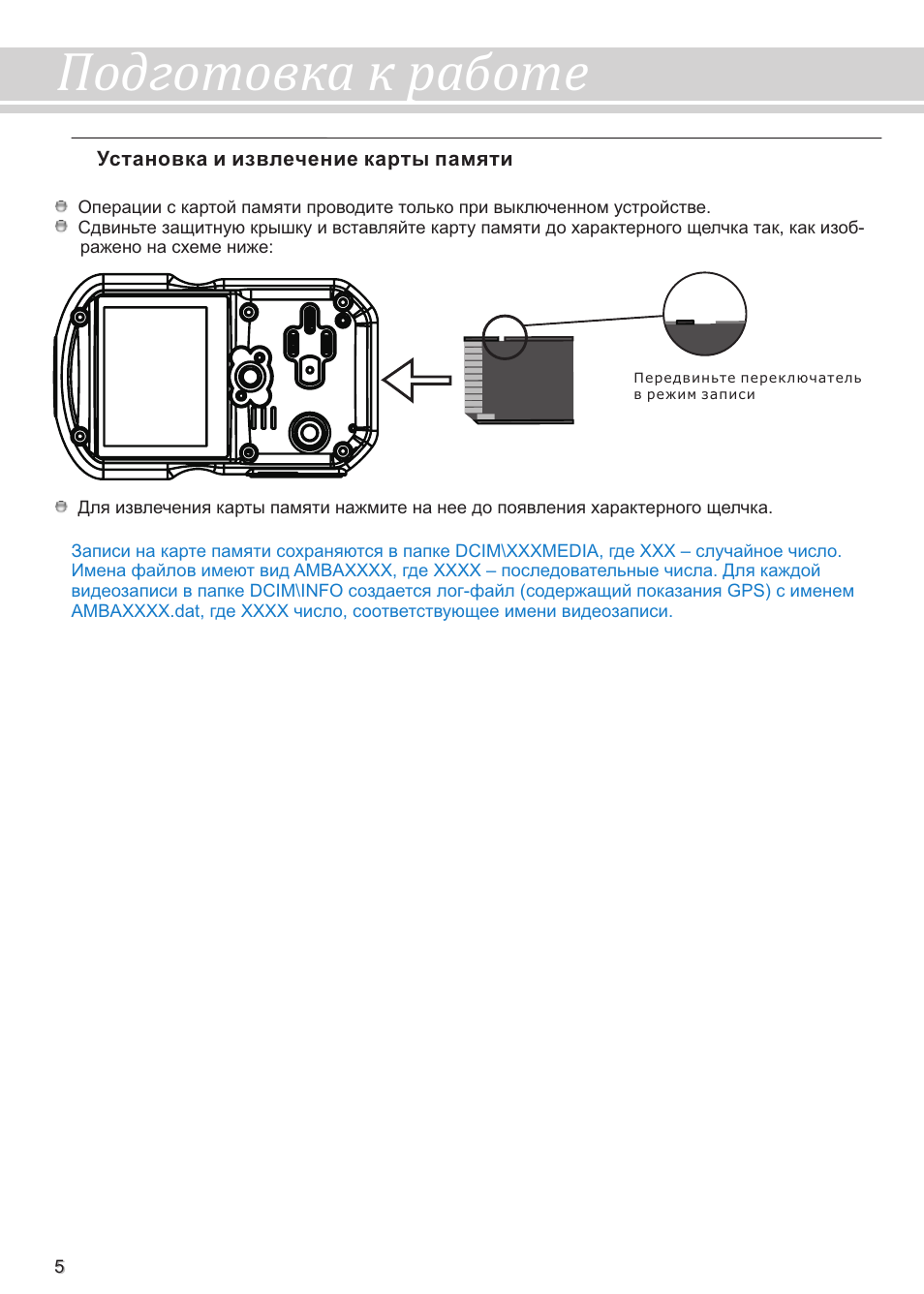 Подготовка к работе

Установка и извлечение карты памяти

Операции с картой памяти проводите только при выключенном устройстве.
Сдвиньте защитную крышку и вставляйте карту памяти до характерного щелчка так, как изображено на схеме ниже:

Передвиньте переключатель в режим записи

Для извлечения карты памяти нажмите на нее до появления характерного щелчка.

Записи на карте памяти сохраняются в папке DCIM\XXXMEDIA, где XXX – случайное число. Имена файлов имеют вид AMBAXXXX, где XXXX – последовательные числа. Для каждой видеозаписи в папке DCIM\INFO создается лог-файл (содержащий показания GPS) с именем AMBAXXXX.dat, где XXXX число, соответствующее имени видеозаписи.

5