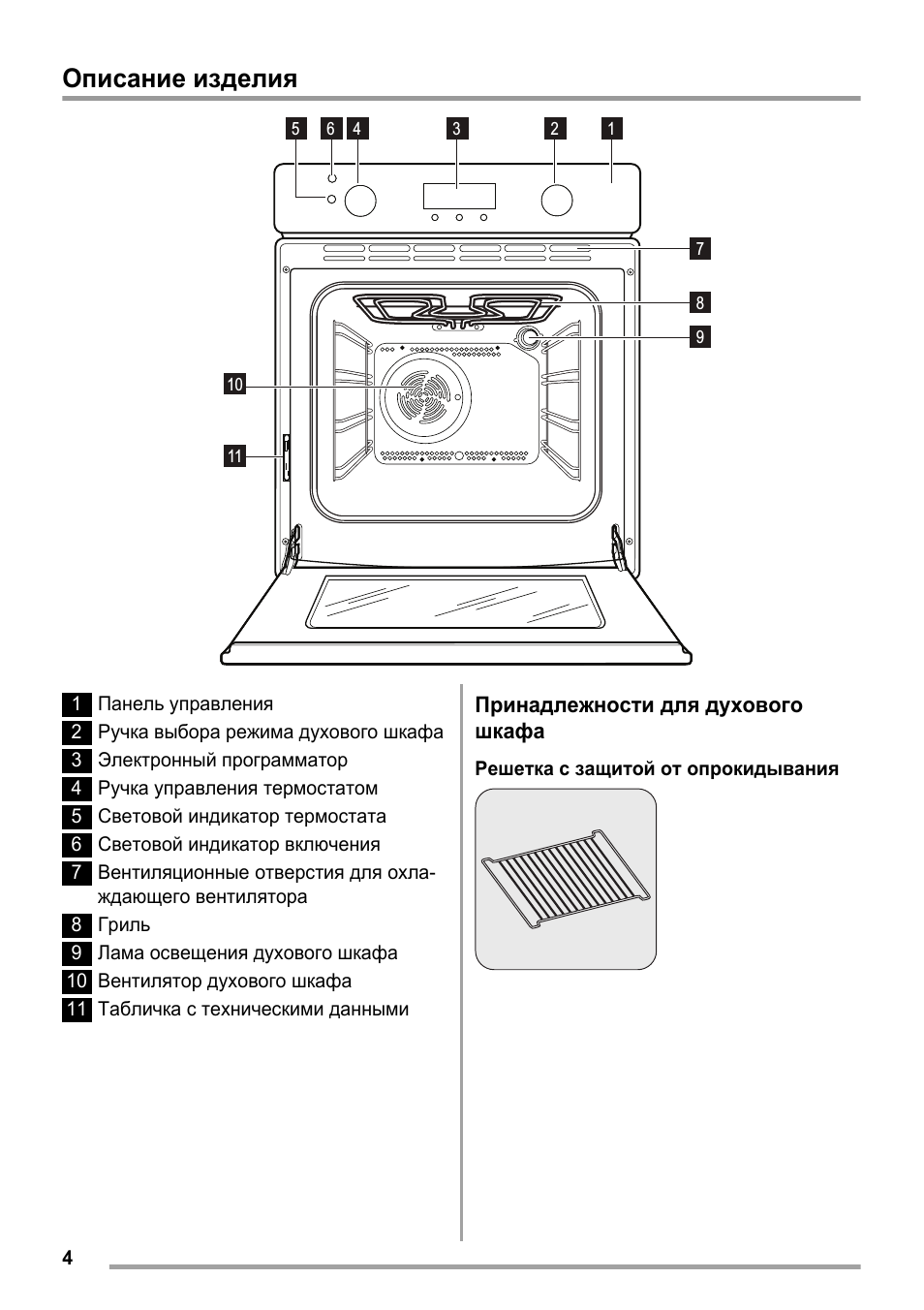 Описание изделия

5 6 4 3 2 1

7

8

9

10

11

1 Панель управления
2 Ручка выбора режима духового шкафа
3 Электронный программатор
4 Ручка управления термостатом
5 Световой индикатор термостата
6 Световой индикатор включения
7 Вентиляционные отверстия для охлаждающего вентилятора
8 Гриль
9 Лама освещения духового шкафа
10 Вентилятор духового шкафа
11 Табличка с техническими данными

Принадлежности для духового шкафа

Решетка с защитой от опрокидывания

4