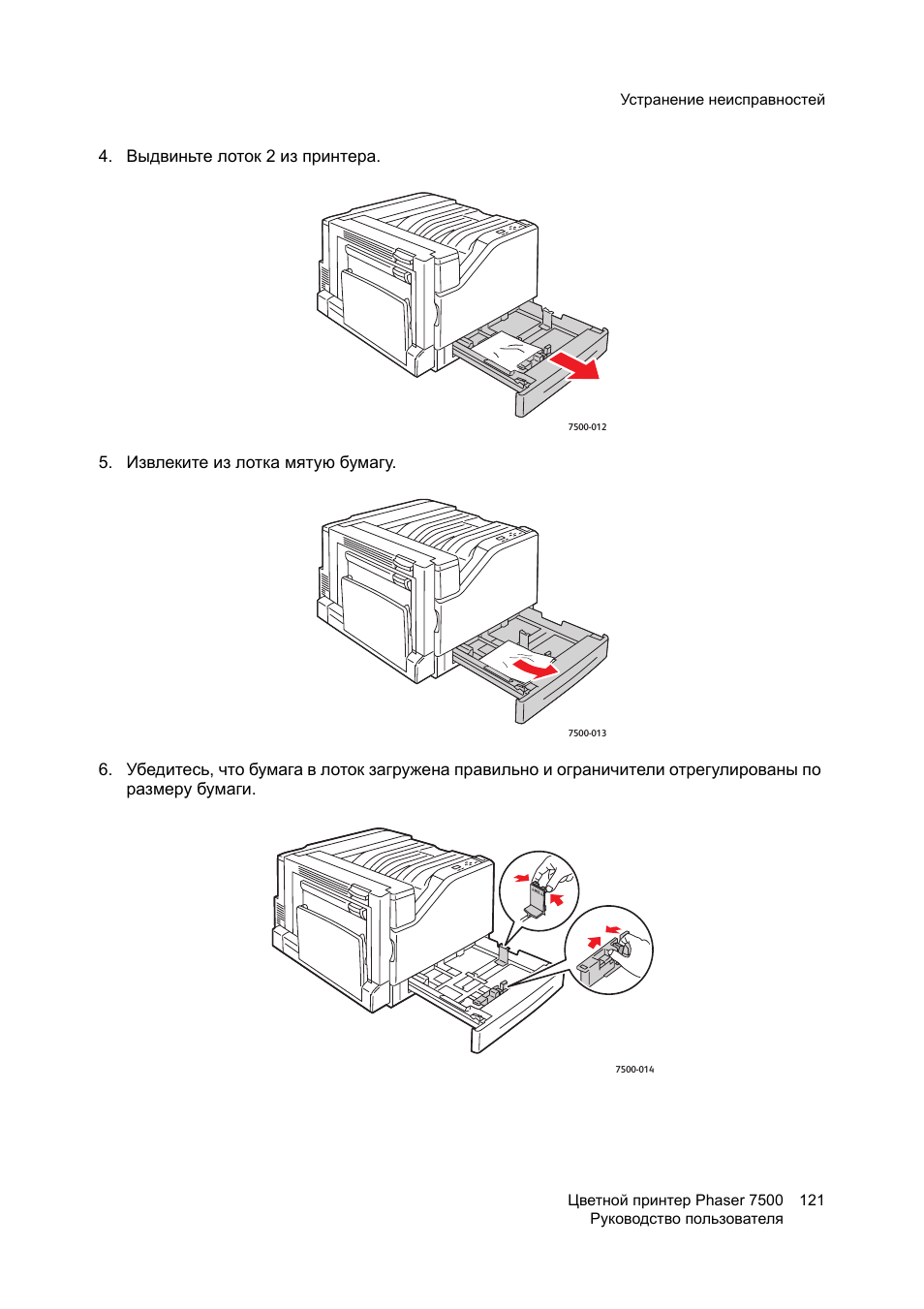 Устранение неисправностей

4. Выдвиньте лоток 2 из принтера.

7500-012

5. Извлеките из лотка мятую бумагу.

7500-013

6. Убедитесь, что бумага в лоток загружена правильно и ограничители отрегулированы по размеру бумаги.

7500-014

Цветной принтер Phaser 7500 121
Руководство пользователя