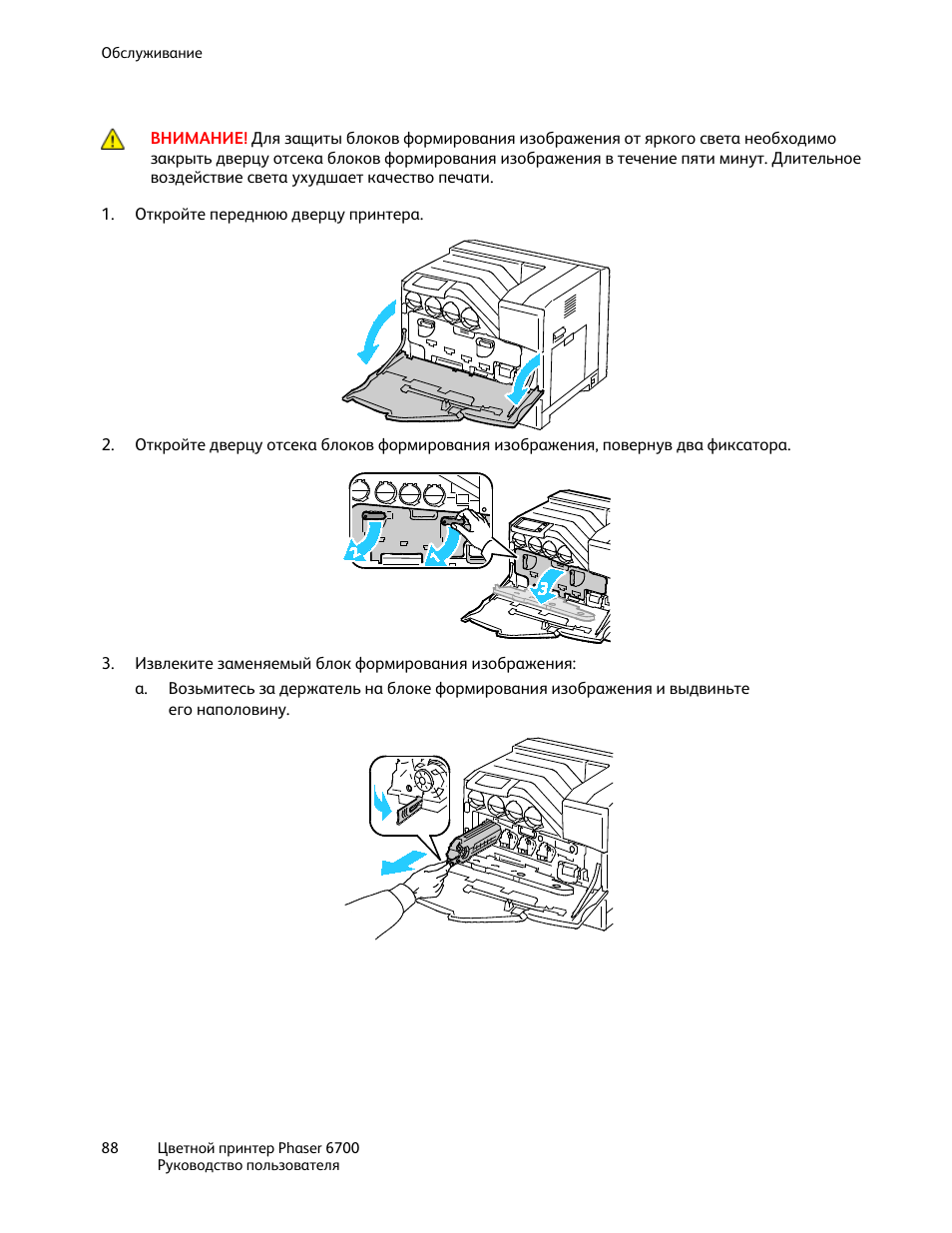 Обслуживание

ВНИМАНИЕ! Для защиты блоков формирования изображения от яркого света необходимо закрыть дверцу отсека блоков формирования изображения в течение пяти минут. Длительное воздействие света ухудшает качество печати.

1. Откройте переднюю дверцу принтера.

2. Откройте дверцу отсека блоков формирования изображения, повернув два фиксатора.

2

1

3

3. Извлеките заменяемый блок формирования изображения:

a. Возьмитесь за держатель на блоке формирования изображения и выдвиньте его наполовину.

88 Цветной принтер Phaser 6700
Руководство пользователя