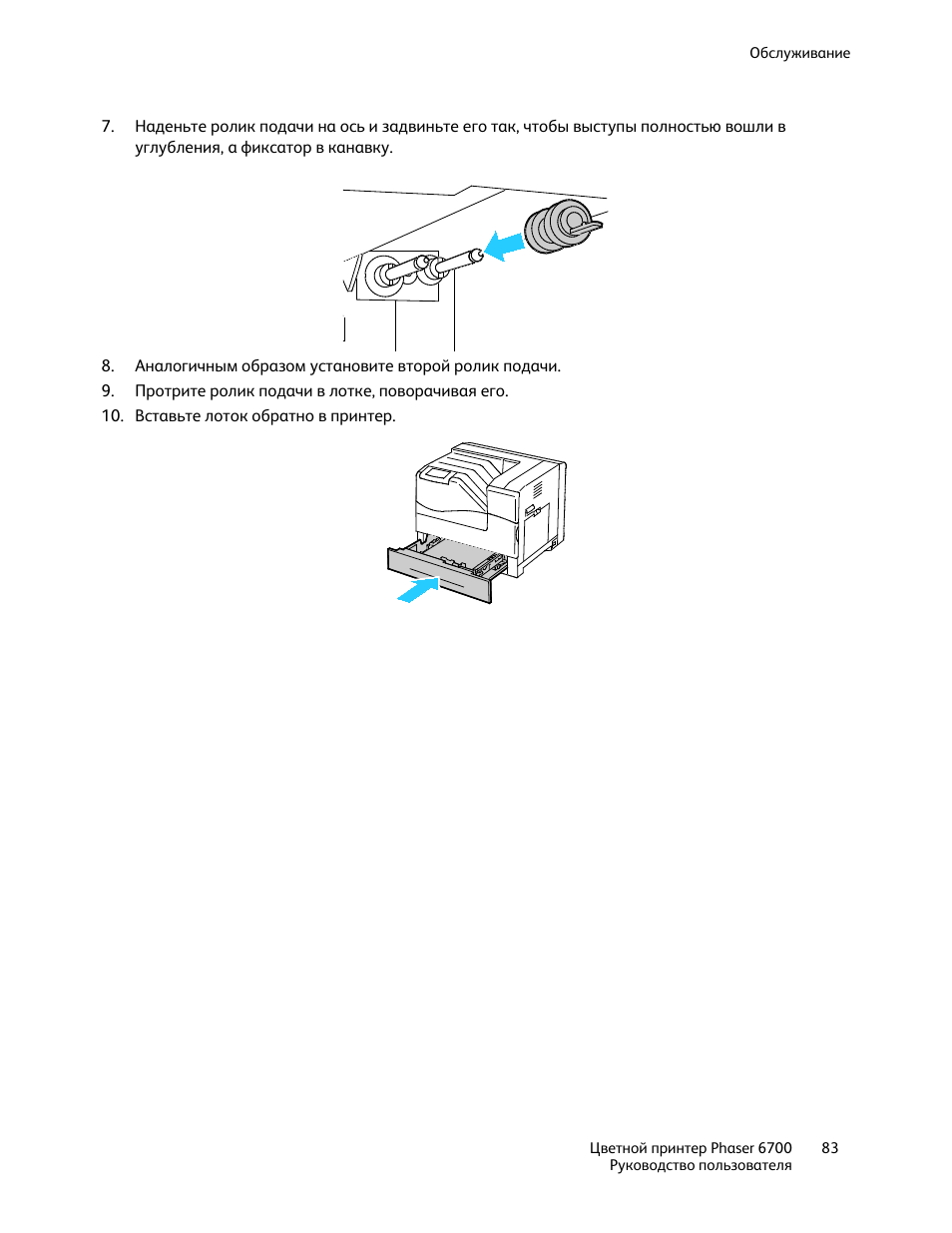 Обслуживание

7. Наденьте ролик подачи на ось и задвиньте его так, чтобы выступы полностью вошли в углубления, а фиксатор в канавку.

8. Аналогичным образом установите второй ролик подачи.
9. Протрите ролик подачи в лотке, поворачивая его.
10. Вставьте лоток обратно в принтер.

Цветной принтер Phaser 6700 83
Руководство пользователя