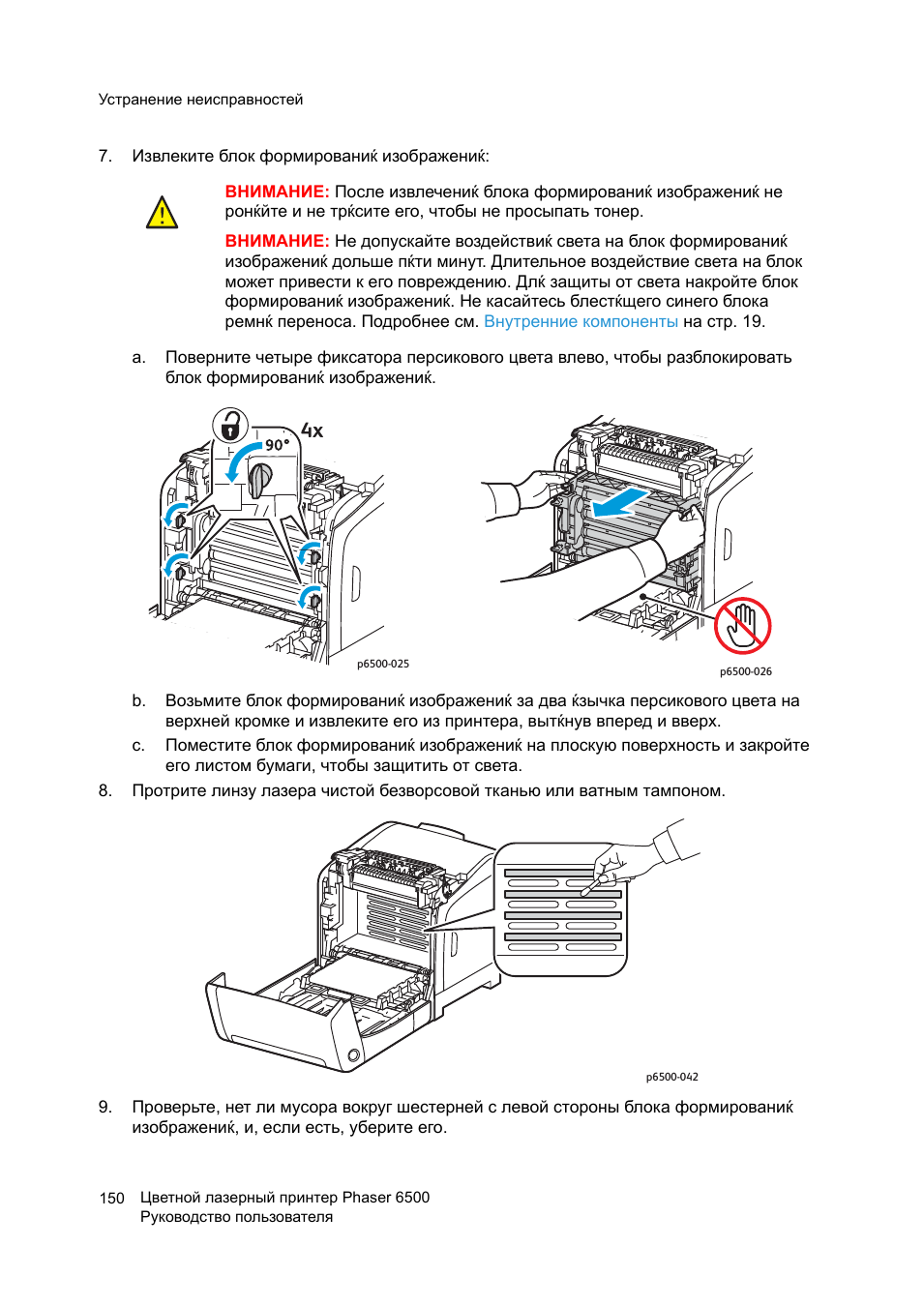 Устранение неисправностей

7. Извлеките блок формированиќ изображениќ:

ВНИМАНИЕ: После извлечениќ блока формированиќ изображениќ не ронќйте и не трќсите его, чтобы не просыпать тонер.

ВНИМАНИЕ: Не допускайте воздействиќ света на блок формированиќ изображениќ дольше пќти минут. Длительное воздействие света на блок может привести к его повреждению. Длќ защиты от света накройте блок формированиќ изображениќ. Не касайтесь блестќщего синего блока ремнќ переноса. Подробнее см. Внутренние компоненты на стр. 19.

a. Поверните четыре фиксатора персикового цвета влево, чтобы разблокировать блок формированиќ изображениќ.

90°
4x
p6500-025
p6500-026

b. Возьмите блок формированиќ изображениќ за два ќзычка персикового цвета на верхней кромке и извлеките его из принтера, вытќнув вперед и вверх.

c. Поместите блок формированиќ изображениќ на плоскую поверхность и закройте его листом бумаги, чтобы защитить от света.

8. Протрите линзу лазера чистой безворсовой тканью или ватным тампоном.

p6500-042

9. Проверьте, нет ли мусора вокруг шестерней с левой стороны блока формированиќ изображениќ, и, если есть, уберите его.

150 Цветной лазерный принтер Phaser 6500
Руководство пользователя