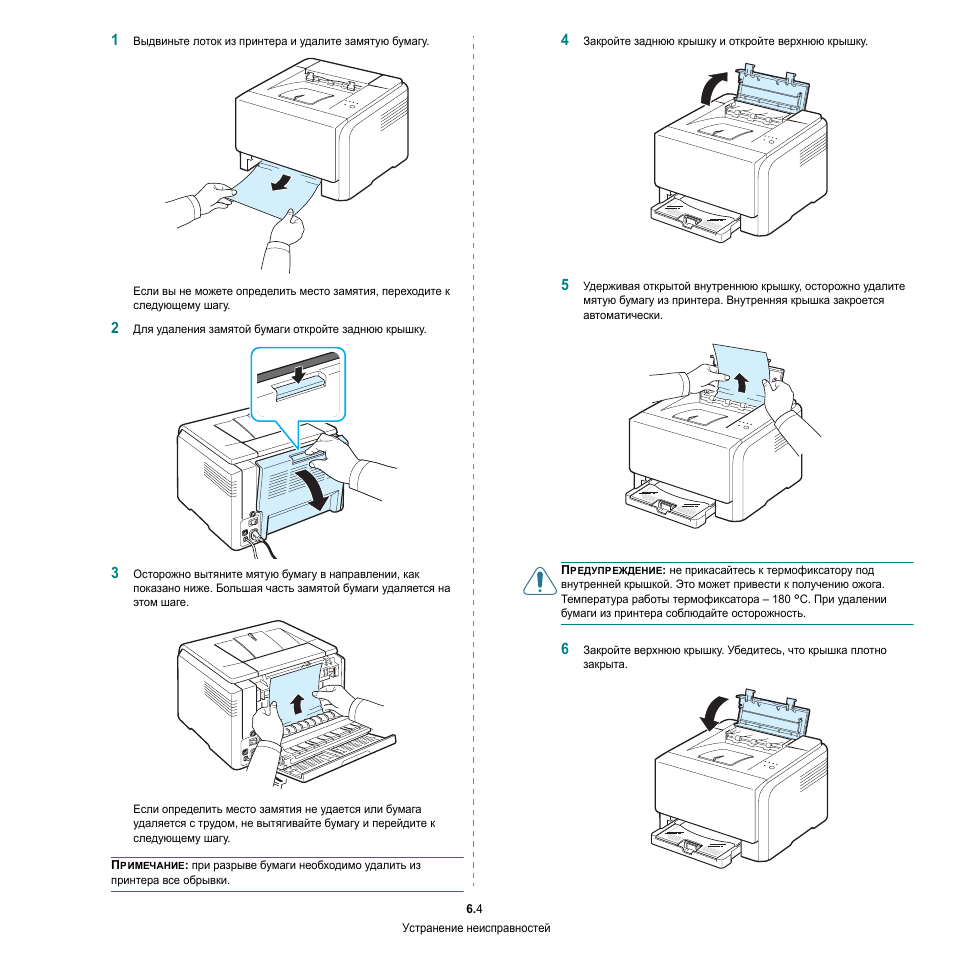 1 Выдвиньте лоток из принтера и удалите замятую бумагу.

Если вы не можете определить место замятия, переходите к следующему шагу.

2 Для удаления замятой бумаги откройте заднюю крышку.

3 Осторожно вытяните мятую бумагу в направлении, как показано ниже. Большая часть замятой бумаги удаляется на этом шаге.

Если определить место замятия не удается или бумага удаляется с трудом, не вытягивайте бумагу и перейдите к следующему шагу.

ПРИМЕЧАНИЕ: при разрыве бумаги необходимо удалить из принтера все обрывки.

4 Закройте заднюю крышку и откройте верхнюю крышку.

5 Удерживая открытой внутреннюю крышку, осторожно удалите мятую бумагу из принтера. Внутренняя крышка закроется автоматически.

ПРЕДУПРЕЖДЕНИЕ: не прикасайтесь к термофиксатору под внутренней крышкой. Это может привести к получению ожога. Температура работы термофиксатора – 180 °C. При удалении бумаги из принтера соблюдайте осторожность.

6 Закройте верхнюю крышку. Убедитесь, что крышка плотно закрыта.

6.4
Устранение неисправностей