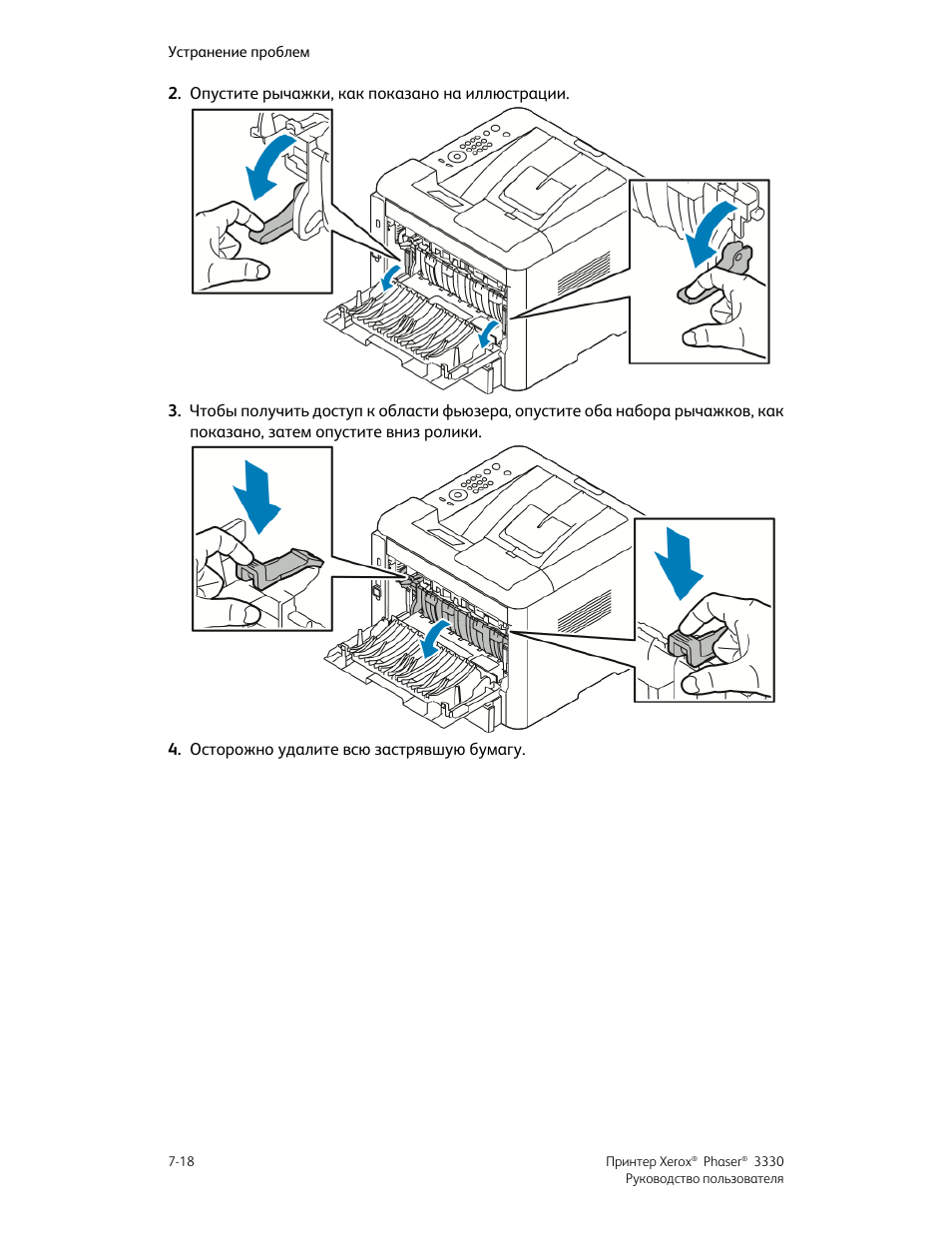 Устранение проблем

2. Опустите рычажки, как показано на иллюстрации.

3. Чтобы получить доступ к области фьюзера, опустите оба набора рычажков, как показано, затем опустите вниз ролики.

4. Осторожно удалите всю застрявшую бумагу.

7-18

Принтер Xerox® Phaser® 3330
Руководство пользователя